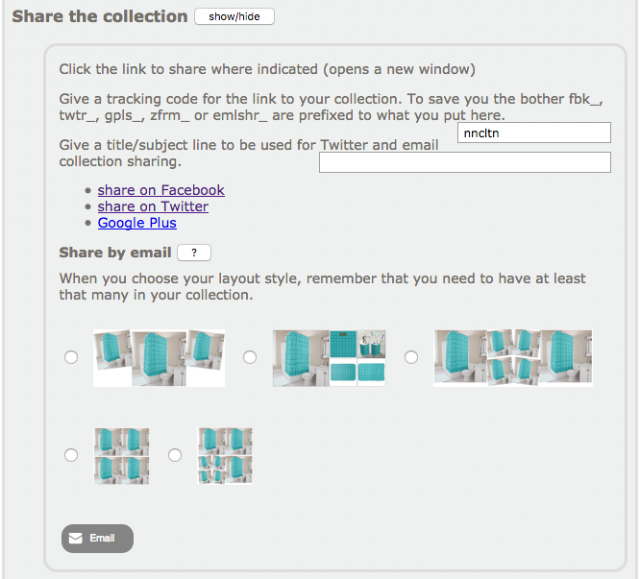 Share the collection show/hide

Click the link to share where indicated (opens a new window)

Give a tracking code for the link to your collection. To save you the bother fbk_, twtr_, gpls_, zfrm_ or emlshr_ are prefixed to what you put here.

nncltn

Give a title/subject line to be used for Twitter and email collection sharing.

- share on Facebook
- share on Twitter
- Google Plus

Share by email ?

When you choose your layout style, remember that you need to have at least that many in your collection.

Email