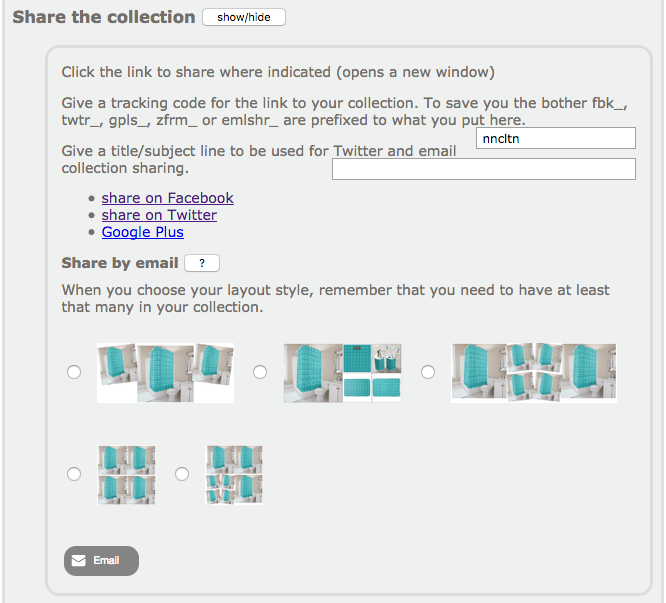 Share the collection show/hide

Click the link to share where indicated (opens a new window)

Give a tracking code for the link to your collection. To save you the bother fbk_, twtr_, gpls_, zfrm_ or emlshr_ are prefixed to what you put here. nncltn

Give a title/subject line to be used for Twitter and email collection sharing.

- share on Facebook
- share on Twitter
- Google Plus

Share by email ?

When you choose your layout style, remember that you need to have at least that many in your collection.

Email