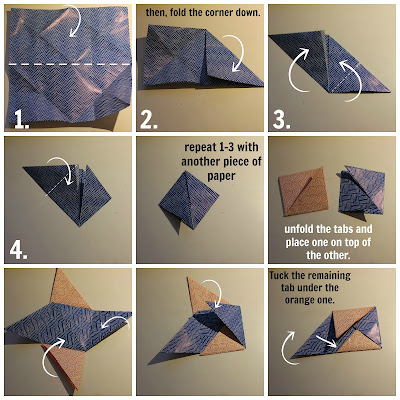 1.

then, fold the corner down.

2.

3.

4.

repeat 1-3 with another piece of paper

unfold the tabs and place one on top of the other.

Tuck the remaining tab under the orange one.