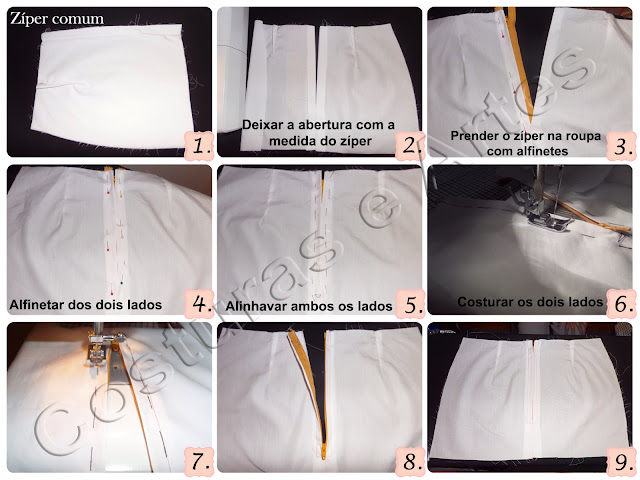 Zíper comum

1.

Deixar a abertura com a medida do zíper

2.

Prender o zíper na roupa com alfinetes

3.

Alfinetar dos dois lados

4.

Alinhavar ambos os lados

5.

Costurar os dois lados

6.

7.

8.

9.

Costuras e Artes