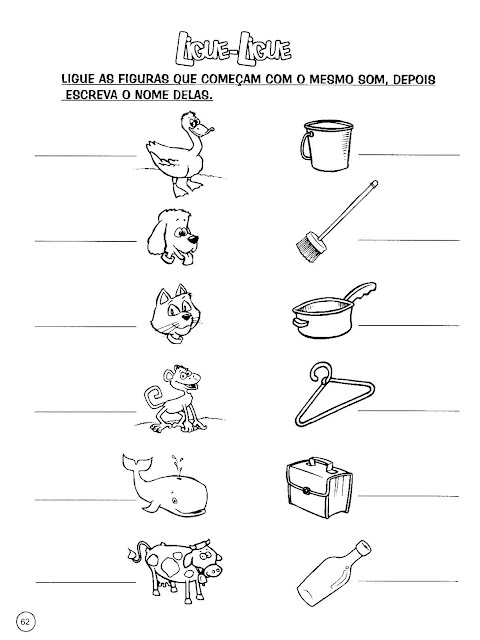 LIGUE-LIGUE

LIGUE AS FIGURAS QUE COMEÇAM COM O MESMO SOM, DEPOIS ESCREVA O NOME DELAS.

62