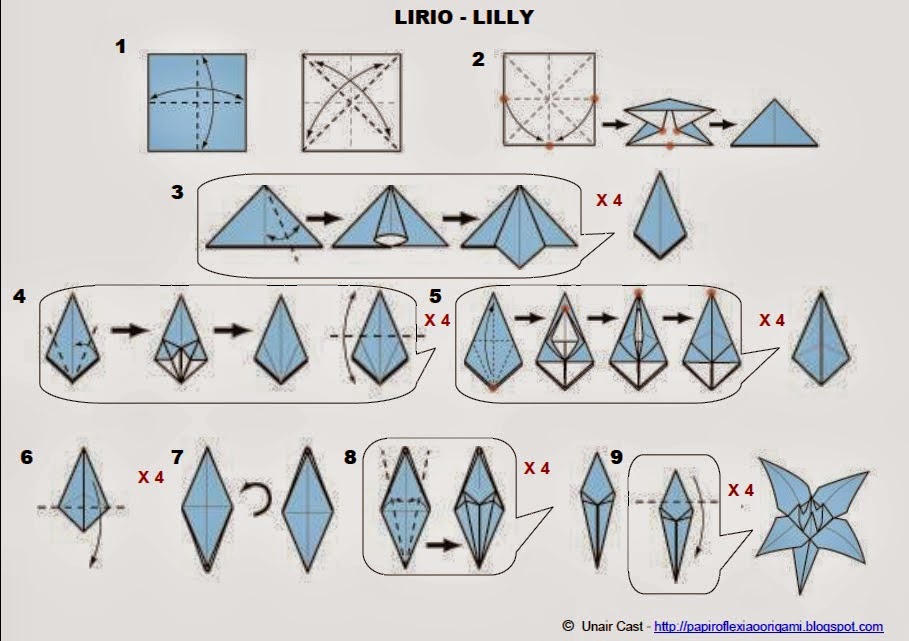 LIRIO - LILLY

1

2

3

X 4

4

X 4

5

X 4

6

X 4

7

8

X 4

9

X 4

© Unair Cast - http://papiroflexiaoorigami.blogspot.com