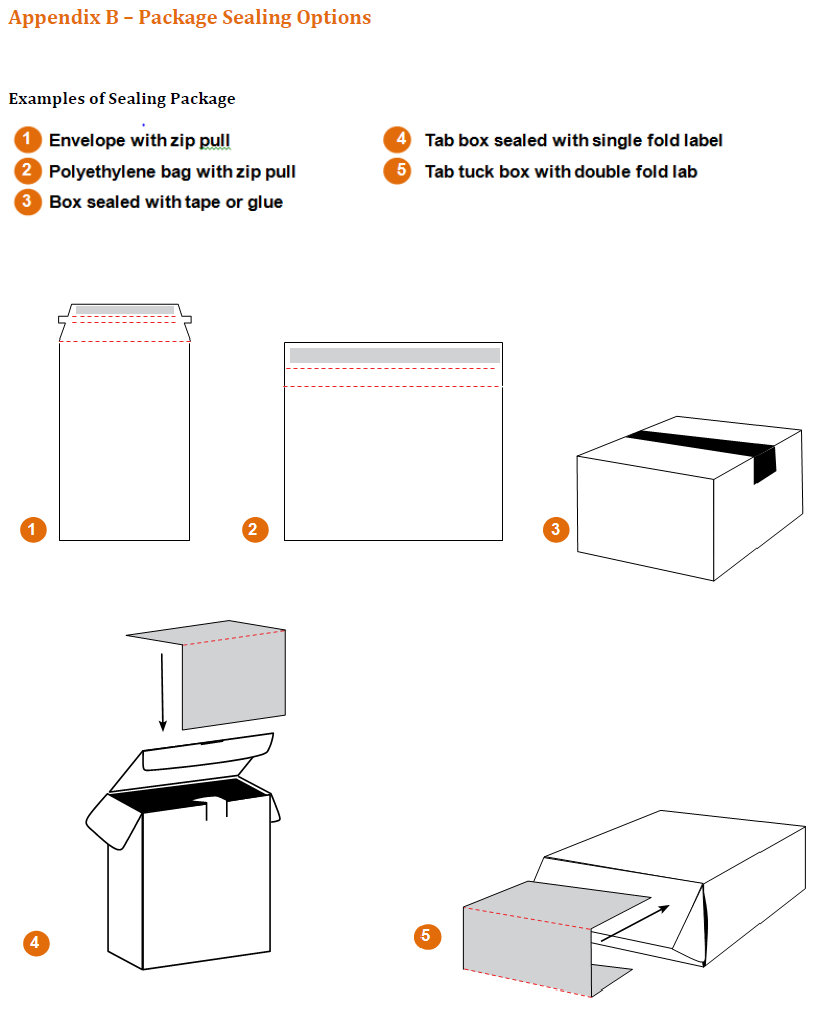 Appendix B – Package Sealing Options

Examples of Sealing Package

1 Envelope with zip pull

2 Polyethylene bag with zip pull

3 Box sealed with tape or glue

4 Tab box sealed with single fold label

5 Tab tuck box with double fold lab

1

2

3

4

5