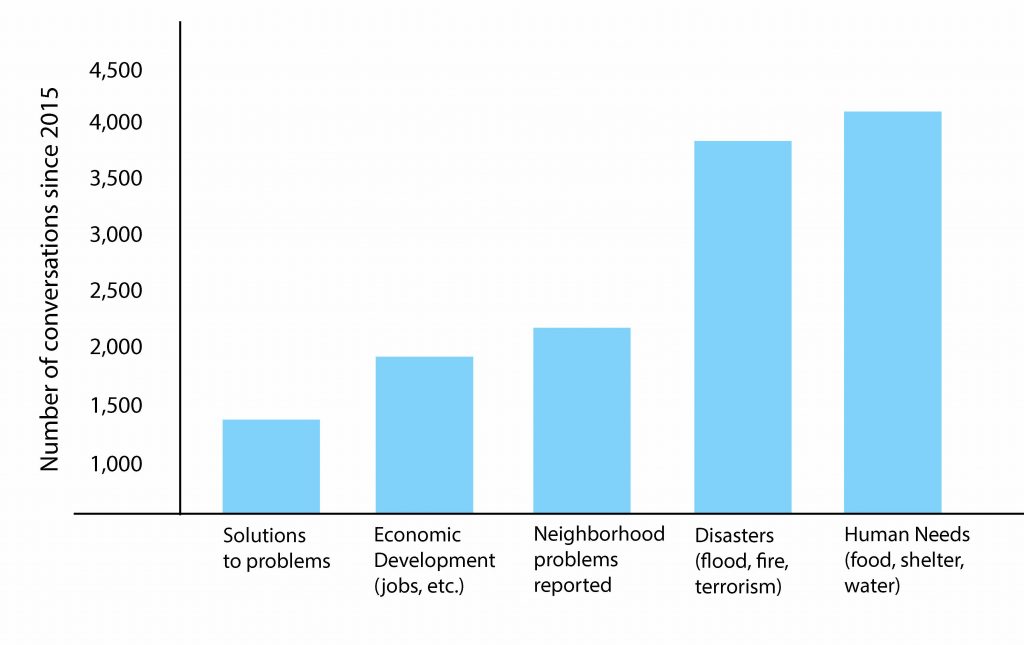 Number of conversations since 2015

4,500
4,000
3,500
3,000
2,500
2,000
1,500
1,000

Solutions to problems
Economic Development (jobs, etc.)
Neighborhood problems reported
Disasters (flood, fire, terrorism)
Human Needs (food, shelter, water)