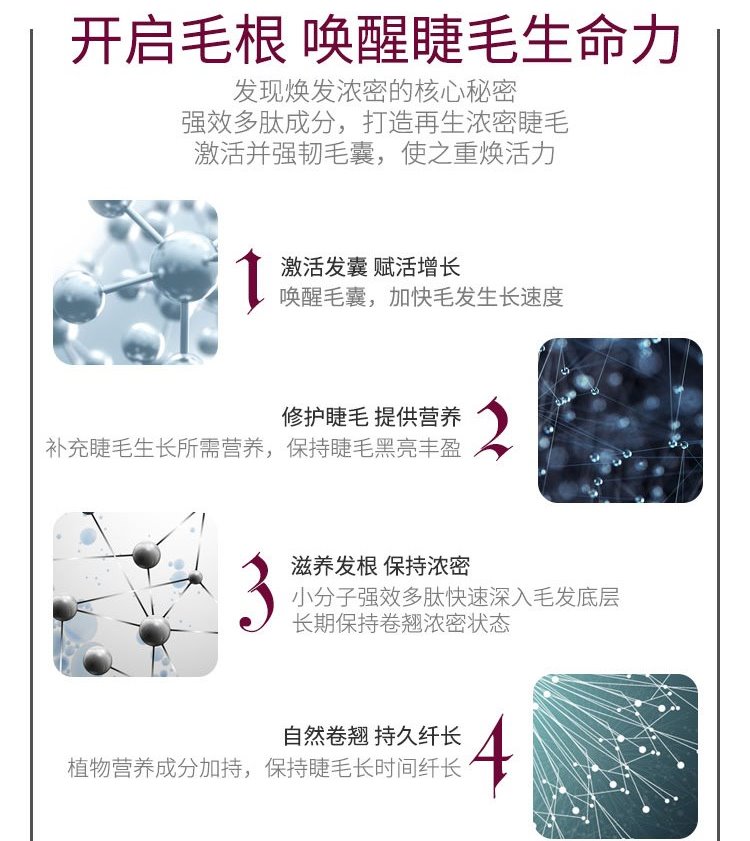 开启毛根 唤醒睫毛生命力

发现焕发浓密的核心秘密
强效多肽成分，打造再生浓密睫毛
激活并强韧毛囊，使之重焕活力

1
激活发囊 赋活增长
唤醒毛囊，加快毛发生长速度

修护睫毛 提供营养
补充睫毛生长所需营养，保持睫毛黑亮丰盈
2

3
滋养发根 保持浓密
小分子强效多肽快速深入毛发底层
长期保持卷翘浓密状态

自然卷翘 持久纤长
植物营养成分加持，保持睫毛长时间纤长
4