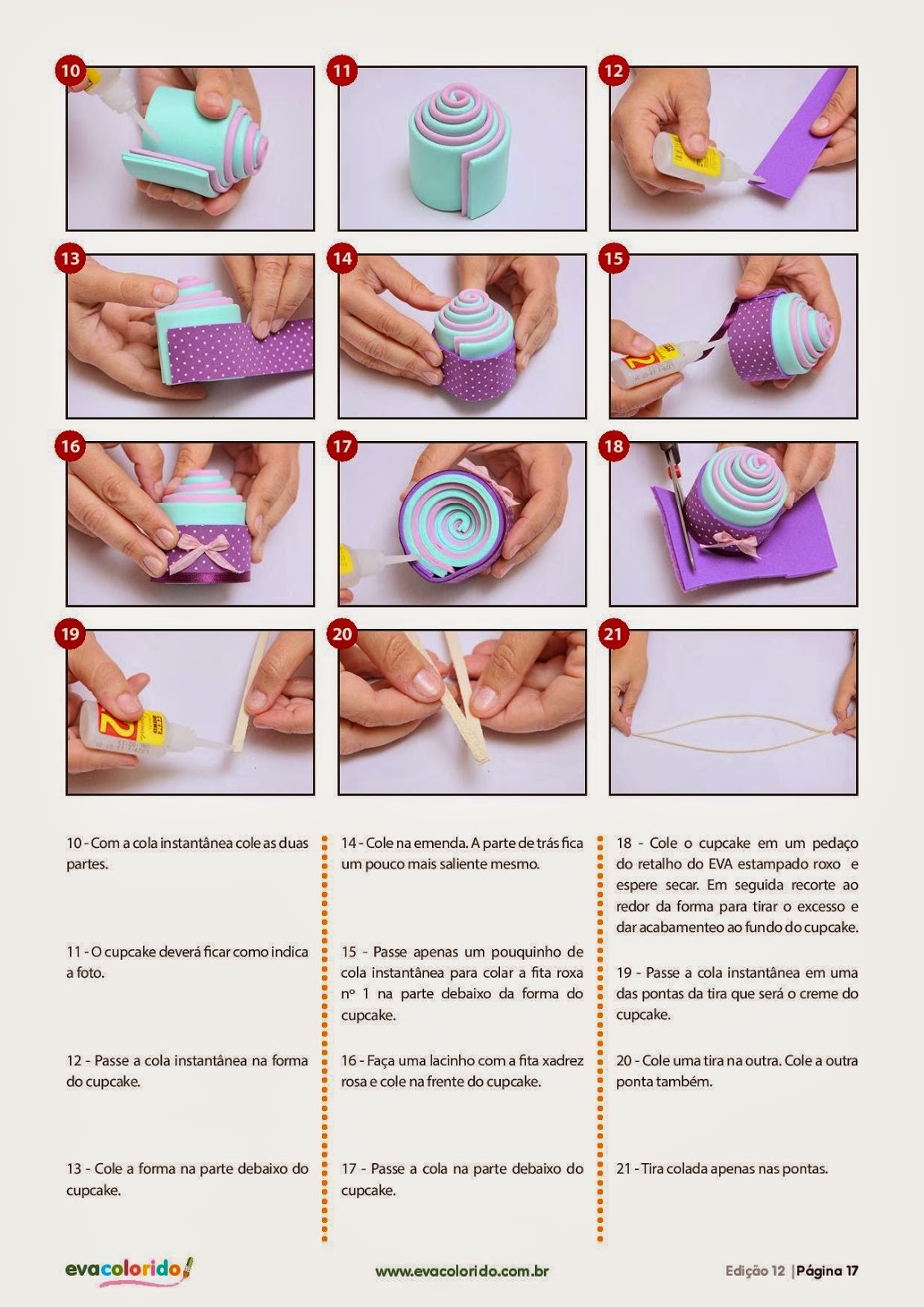 10

11

12

13

14

15

16

17

18

19

20

21

10 - Com a cola instantânea cole as duas partes.

11 - O cupcake deverá ficar como indica a foto.

12 - Passe a cola instantânea na forma do cupcake.

13 - Cole a forma na parte debaixo do cupcake.

14 - Cole na emenda. A parte de trás fica um pouco mais saliente mesmo.

15 - Passe apenas um pouquinho de cola instantânea para colar a fita roxa nº 1 na parte debaixo da forma do cupcake.

16 - Faça uma lacinho com a fita xadrez rosa e cole na frente do cupcake.

17 - Passe a cola na parte debaixo do cupcake.

18 - Cole o cupcake em um pedaço do retalho do EVA estampado roxo e espere secar. Em seguida recorte ao redor da forma para tirar o excesso e dar acabamenteo ao fundo do cupcake.

19 - Passe a cola instantânea em uma das pontas da tira que será o creme do cupcake.

20 - Cole uma tira na outra. Cole a outra ponta também.

21 - Tira colada apenas nas pontas.

evacolorido

www.evacolorido.com.br

Edição 12 | Página 17