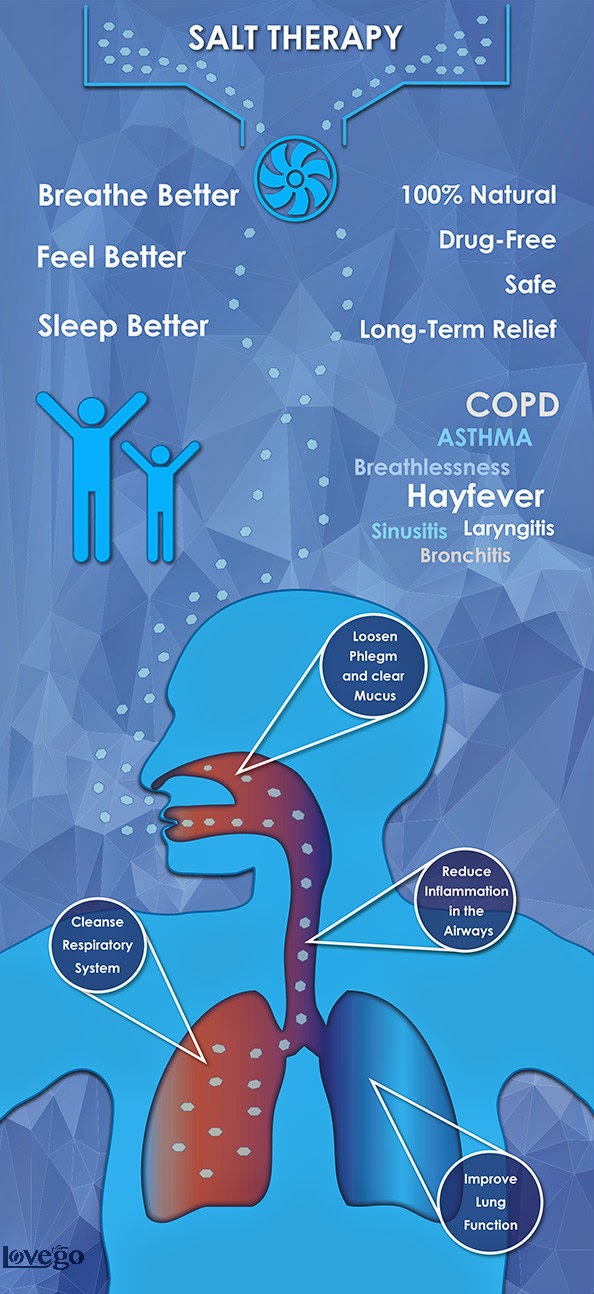 SALT THERAPY

Breathe Better

Feel Better

Sleep Better

100% Natural

Drug-Free

Safe

Long-Term Relief

COPD

ASTHMA

Breathlessness

Hayfever

Sinusitis

Laryngitis

Bronchitis

Loosen Phlegm and clear Mucus

Reduce Inflammation in the Airways

Cleanse Respiratory System

Improve Lung Function

Lovego