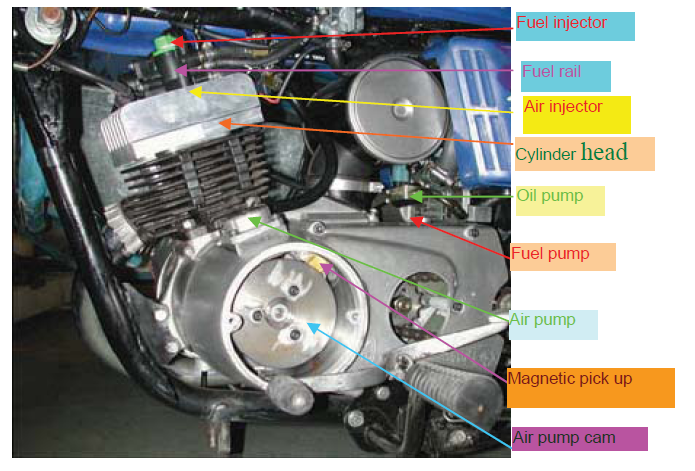 Fuel injector

Fuel rail

Air injector

Cylinder head

Oil pump

Fuel pump

Air pump

Magnetic pick up

Air pump cam