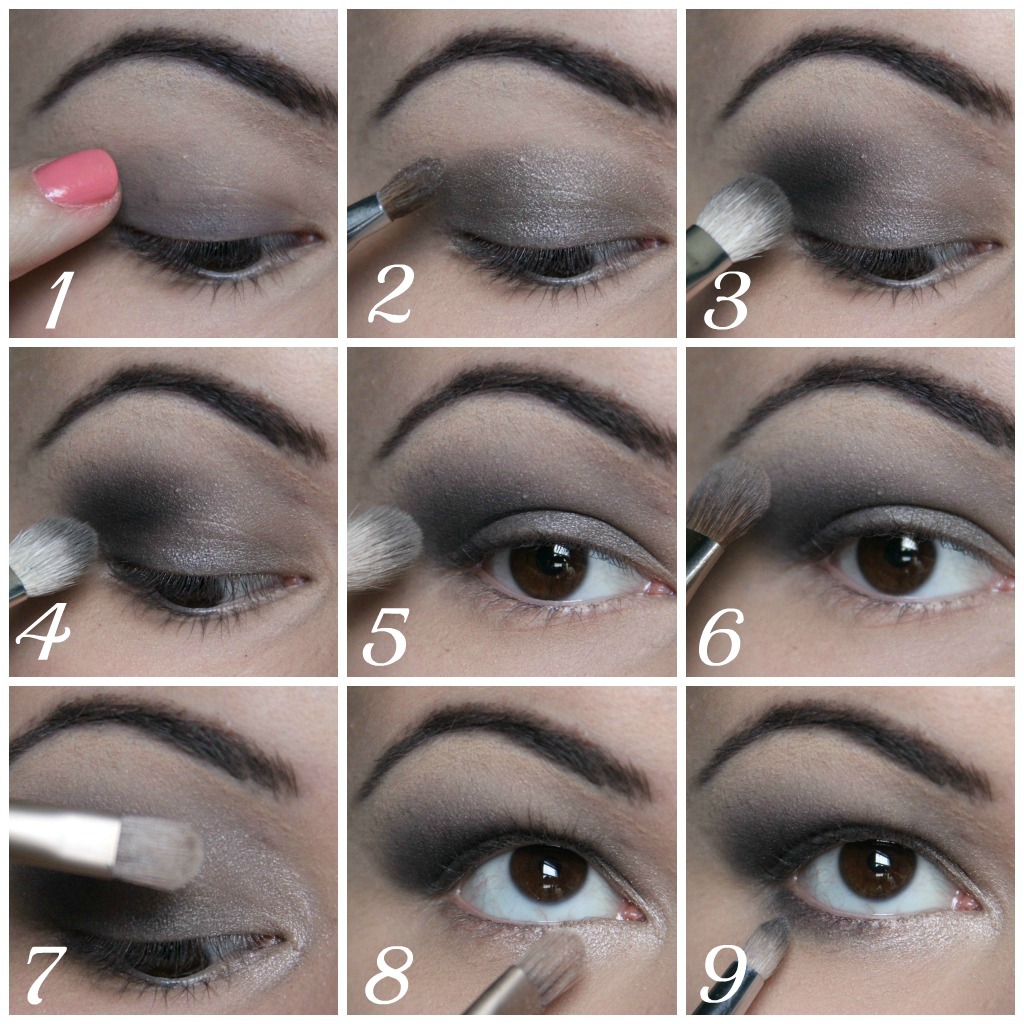 1
2
3
4
5
6
7
8
9