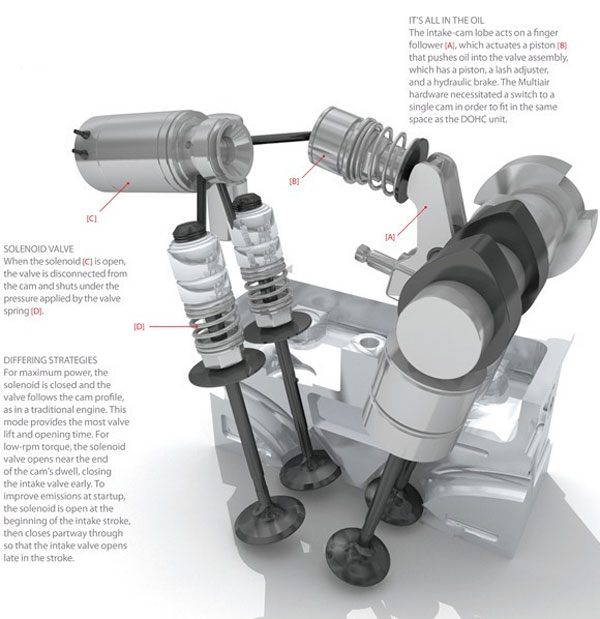 IT'S ALL IN THE OIL
The intake-cam lobe acts on a finger follower [A], which actuates a piston [B] that pushes oil into the valve assembly, which has a piston, a lash adjuster, and a hydraulic brake. The Multiair hardware necessitated a switch to a single cam in order to fit in the same space as the DOHC unit.

[B]

[C]

[A]

SOLENOID VALVE
When the solenoid [C] is open, the valve is disconnected from the cam and shuts under the pressure applied by the valve spring [D].

[D]

DIFFERING STRATEGIES
For maximum power, the solenoid is closed and the valve follows the cam profile, as in a traditional engine. This mode provides the most valve lift and opening time. For low-rpm torque, the solenoid valve opens near the end of the cam's dwell, closing the intake valve early. To improve emissions at startup, the solenoid is open at the beginning of the intake stroke, then closes partway through so that the intake valve opens late in the stroke.