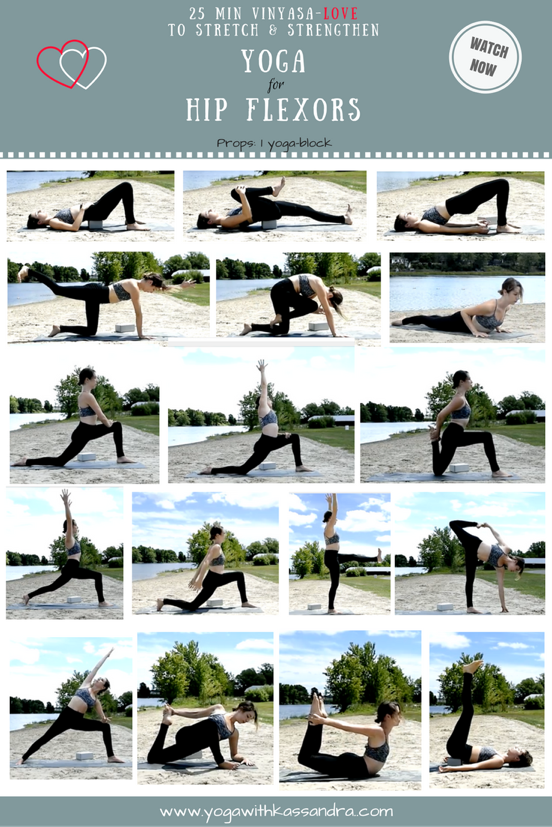 25 MIN VINYASA-LOVE
TO STRETCH & STRENGTHEN

YOGA
for
HIP FLEXORS

WATCH NOW

Props: 1 yoga-block

www.yogawithkassandra.com