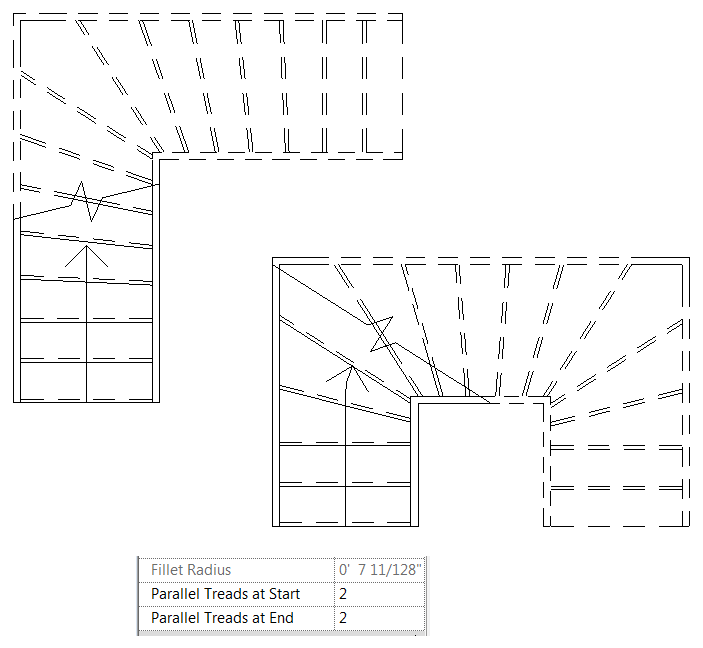 | Fillet Radius | 0' 7 11/128" |
|---|---|
| Parallel Treads at Start | 2 |
| Parallel Treads at End | 2 |