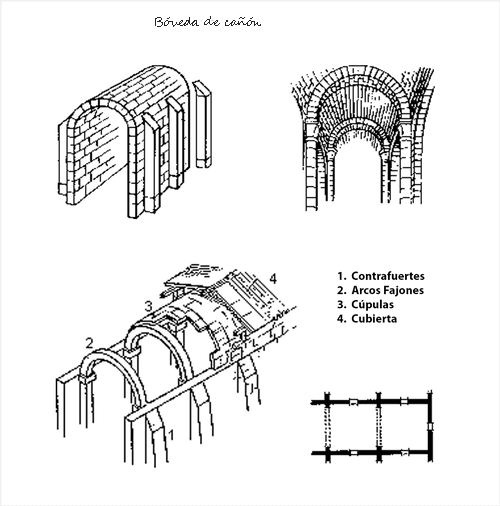 Bóveda de cañón

4
3
2
1

1. Contrafuertes
2. Arcos Fajones
3. Cúpulas
4. Cubierta