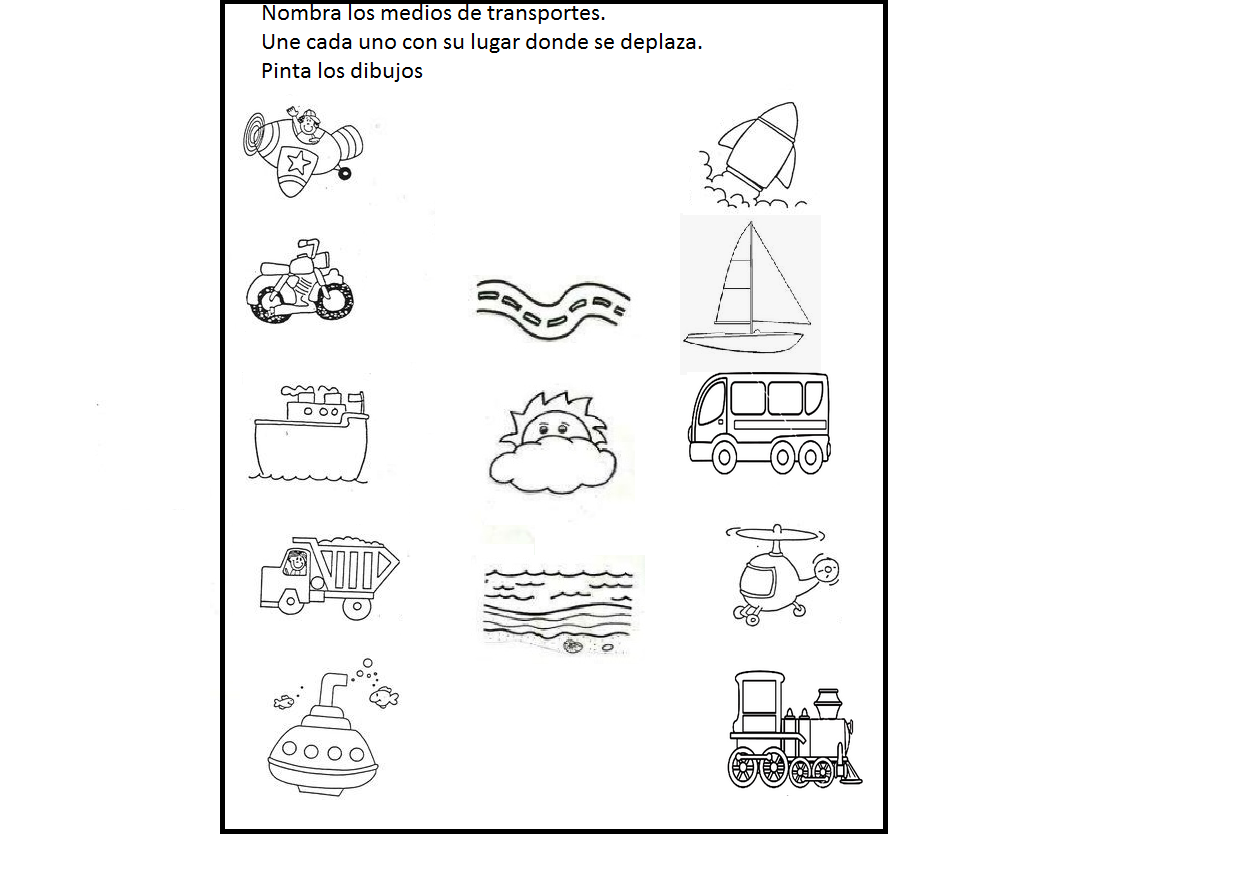 Nombra los medios de transportes.
Une cada uno con su lugar donde se deplaza.
Pinta los dibujos