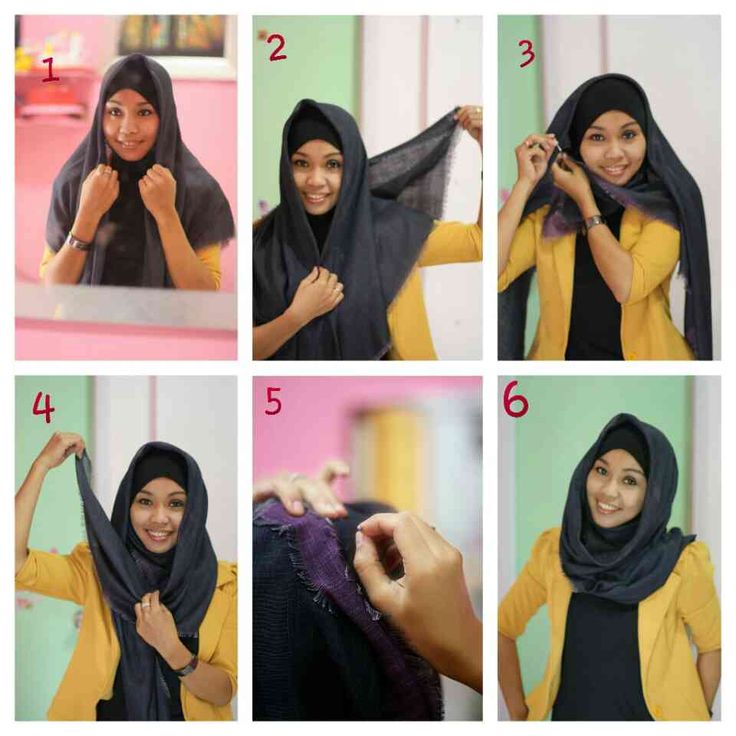 1

2

3

4

5

6