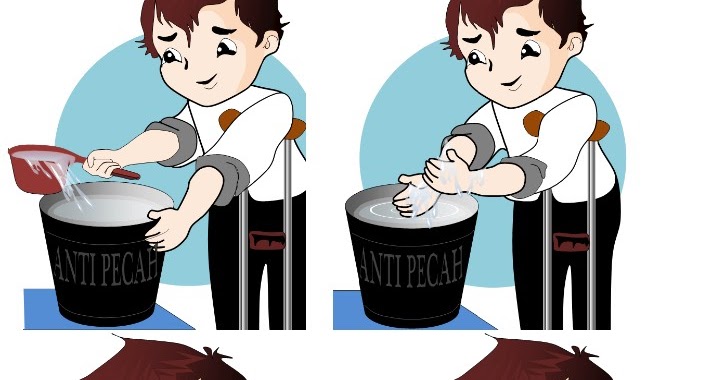 ANTI PECAH

ANTI PECAH