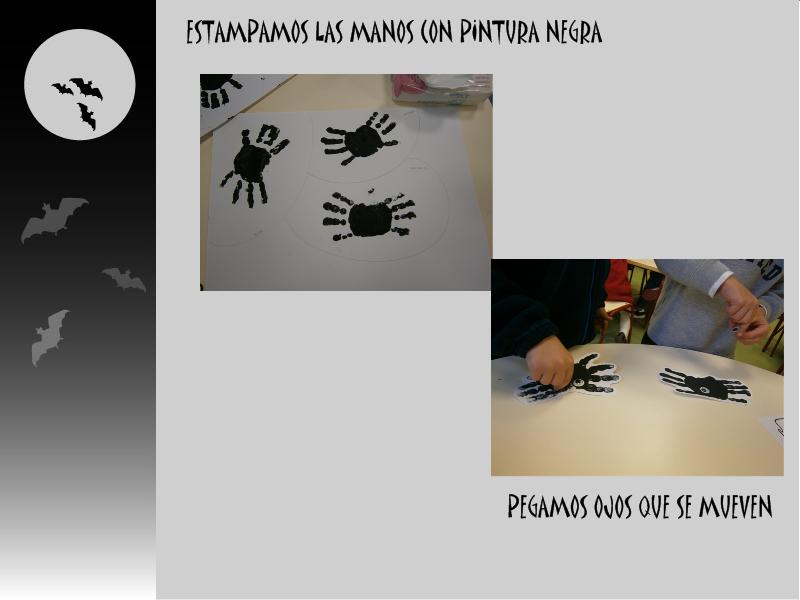 ESTAMPAMOS LAS MANOS CON PINTURA NEGRA

PEGAMOS OJOS QUE SE MUEVEN