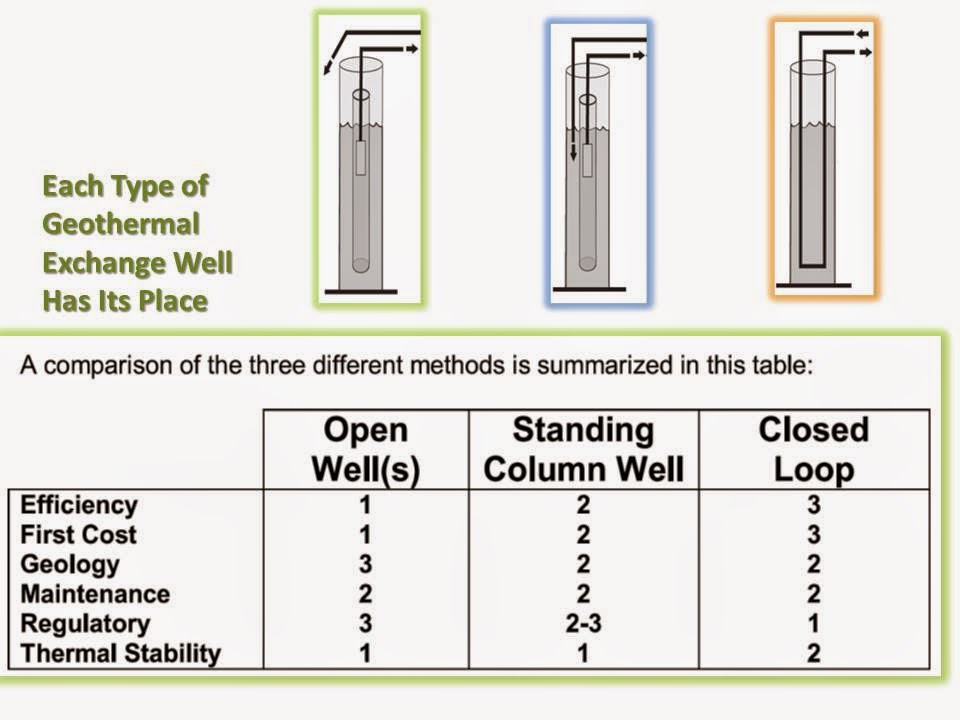 Each Type of Geothermal Exchange Well Has Its Place

A comparison of the three different methods is summarized in this table:

| | Open Well(s) | Standing Column Well | Closed Loop |
|---|---|---|---|
| Efficiency | 1 | 2 | 3 |
| First Cost | 1 | 2 | 3 |
| Geology | 3 | 2 | 2 |
| Maintenance | 2 | 2 | 2 |
| Regulatory | 3 | 2-3 | 1 |
| Thermal Stability | 1 | 1 | 2 |