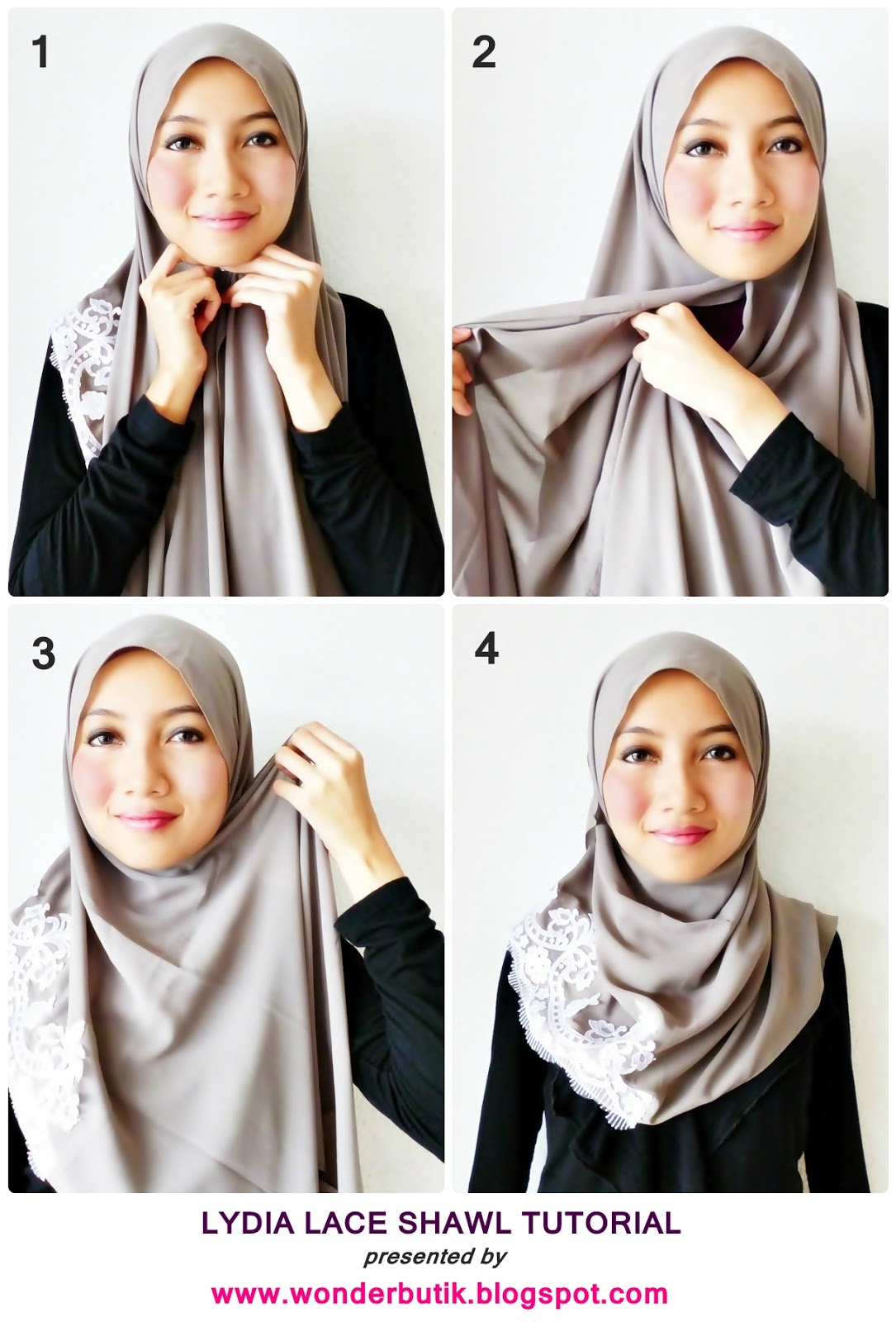 1

2

3

4

LYDIA LACE SHAWL TUTORIAL

presented by

www.wonderbutik.blogspot.com