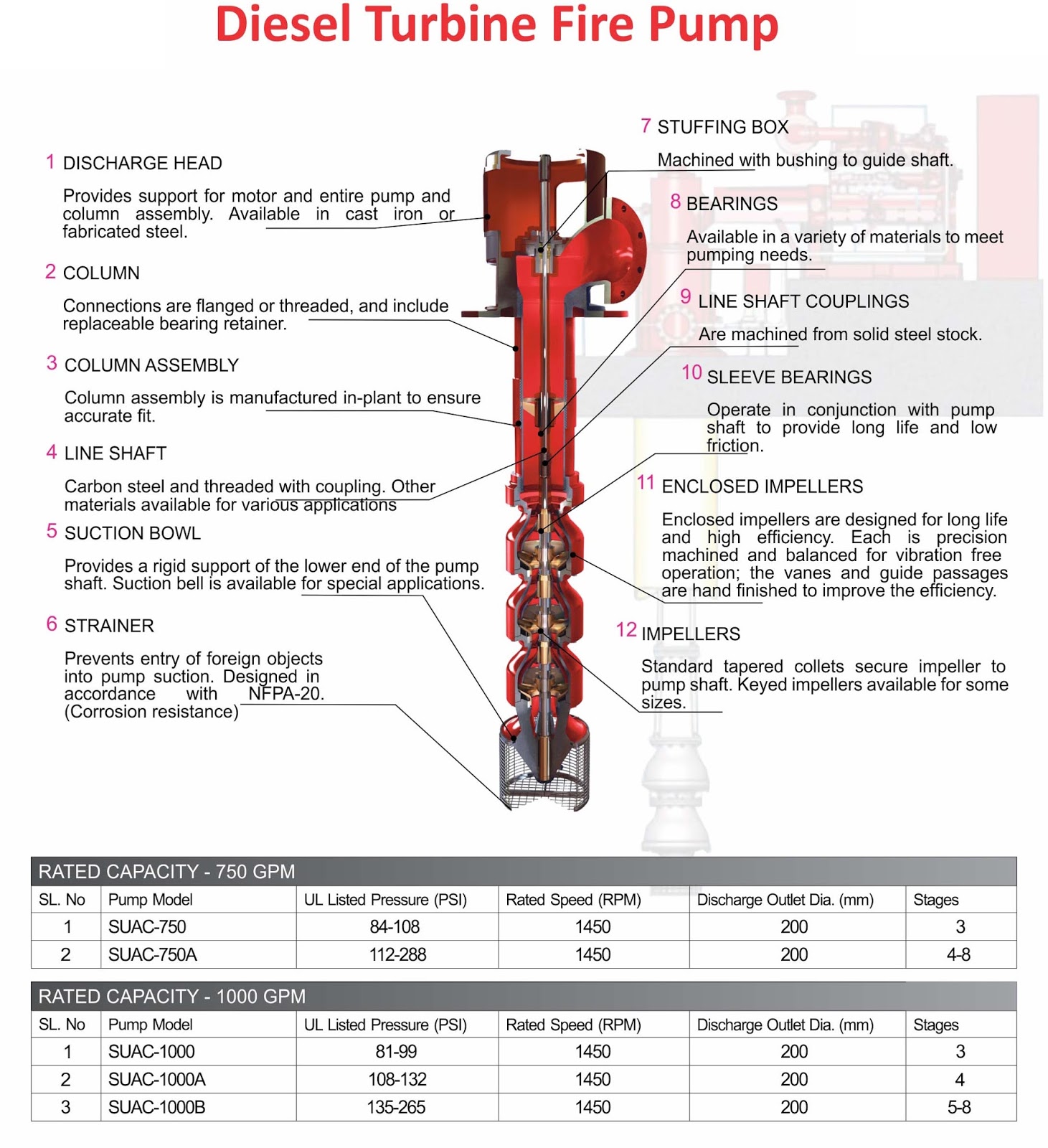 Diesel Turbine Fire Pump

1 DISCHARGE HEAD

Provides support for motor and entire pump and column assembly. Available in cast iron or fabricated steel.

2 COLUMN

Connections are flanged or threaded, and include replaceable bearing retainer.

3 COLUMN ASSEMBLY

Column assembly is manufactured in-plant to ensure accurate fit.

4 LINE SHAFT

Carbon steel and threaded with coupling. Other materials available for various applications

5 SUCTION BOWL

Provides a rigid support of the lower end of the pump shaft. Suction bell is available for special applications.

6 STRAINER

Prevents entry of foreign objects into pump suction. Designed in accordance with NFPA-20. (Corrosion resistance)

7 STUFFING BOX

Machined with bushing to guide shaft.

8 BEARINGS

Available in a variety of materials to meet pumping needs.

9 LINE SHAFT COUPLINGS

Are machined from solid steel stock.

10 SLEEVE BEARINGS

Operate in conjunction with pump shaft to provide long life and low friction.

11 ENCLOSED IMPELLERS

Enclosed impellers are designed for long life and high efficiency. Each is precision machined and balanced for vibration free operation; the vanes and guide passages are hand finished to improve the efficiency.

12 IMPELLERS

Standard tapered collets secure impeller to pump shaft. Keyed impellers available for some sizes.

RATED CAPACITY - 750 GPM

| SL. No | Pump Model | UL Listed Pressure (PSI) | Rated Speed (RPM) | Discharge Outlet Dia. (mm) | Stages |
|---|---|---|---|---|---|
| 1 | SUAC-750 | 84-108 | 1450 | 200 | 3 |
| 2 | SUAC-750A | 112-288 | 1450 | 200 | 4-8 |

RATED CAPACITY - 1000 GPM

| SL. No | Pump Model | UL Listed Pressure (PSI) | Rated Speed (RPM) | Discharge Outlet Dia. (mm) | Stages |
|---|---|---|---|---|---|
| 1 | SUAC-1000 | 81-99 | 1450 | 200 | 3 |
| 2 | SUAC-1000A | 108-132 | 1450 | 200 | 4 |
| 3 | SUAC-1000B | 135-265 | 1450 | 200 | 5-8 |