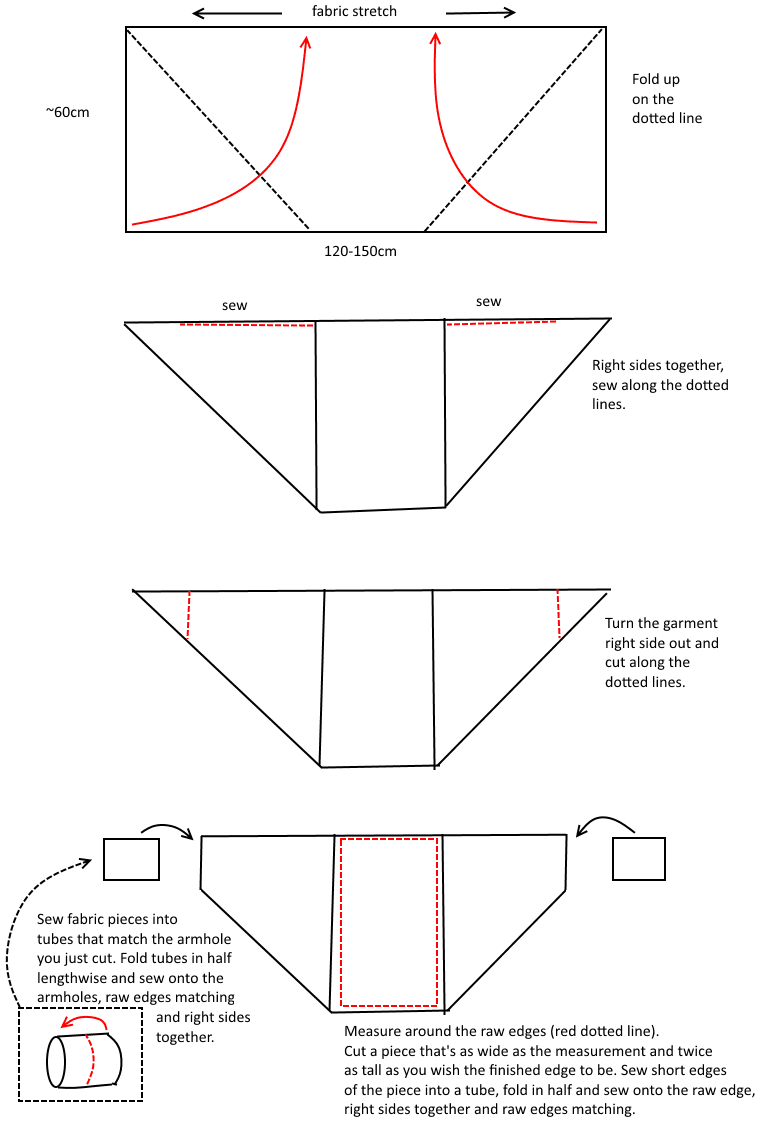 fabric stretch

~60cm

Fold up on the dotted line

120-150cm

sew

sew

Right sides together, sew along the dotted lines.

Turn the garment right side out and cut along the dotted lines.

Sew fabric pieces into tubes that match the armhole you just cut. Fold tubes in half lengthwise and sew onto the armholes, raw edges matching and right sides together.

Measure around the raw edges (red dotted line). Cut a piece that's as wide as the measurement and twice as tall as you wish the finished edge to be. Sew short edges of the piece into a tube, fold in half and sew onto the raw edge, right sides together and raw edges matching.