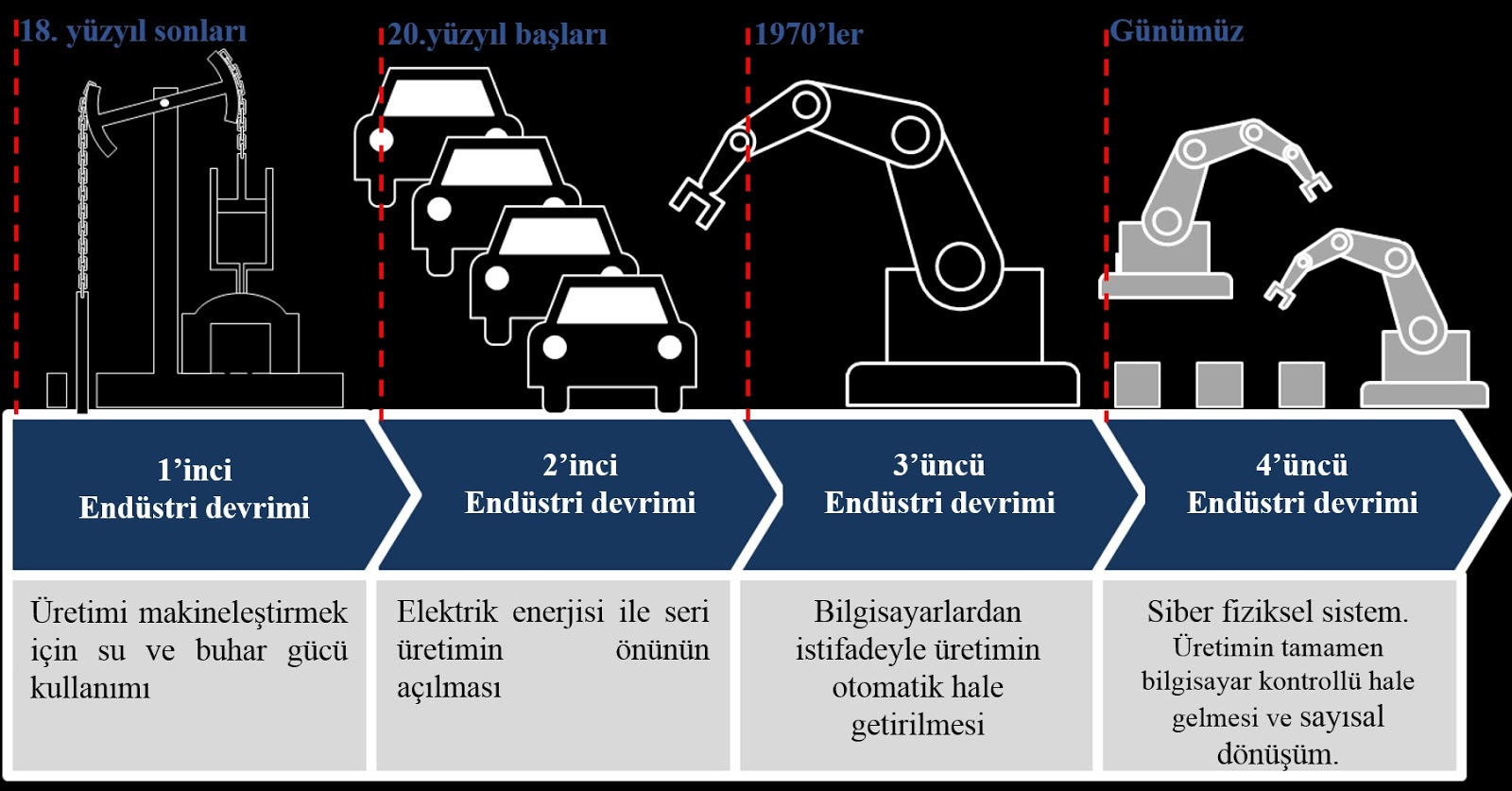 18. yüzyıl sonları

20.yüzyıl başları

1970'ler

Günümüz

1'inci
Endüstri devrimi

2'inci
Endüstri devrimi

3'üncü
Endüstri devrimi

4'üncü
Endüstri devrimi

Üretimi makineleştirmek için su ve buhar gücü kullanımı

Elektrik enerjisi ile seri üretimin önünün açılması

Bilgisayarlardan istifadeyle üretimin otomatik hale getirilmesi

Siber fiziksel sistem.
Üretimin tamamen bilgisayar kontrollü hale gelmesi ve sayısal dönüşüm.