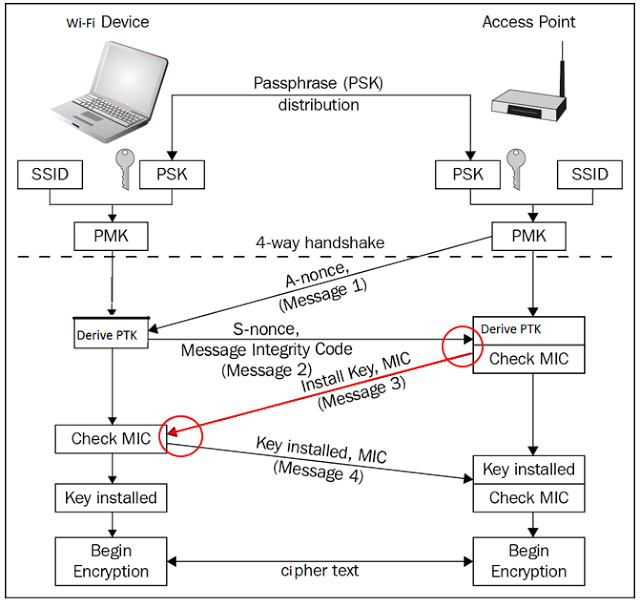 Wi-Fi Device

Access Point

Passphrase (PSK) distribution

SSID

PSK

PSK

SSID

PMK

4-way handshake

PMK

A-nonce, (Message 1)

Derive PTK

S-nonce, Message Integrity Code (Message 2)

Derive PTK

Check MIC

Install Key, MIC (Message 3)

Check MIC

Key installed, MIC (Message 4)

Key installed

Check MIC

Key installed

Begin Encryption

cipher text

Begin Encryption