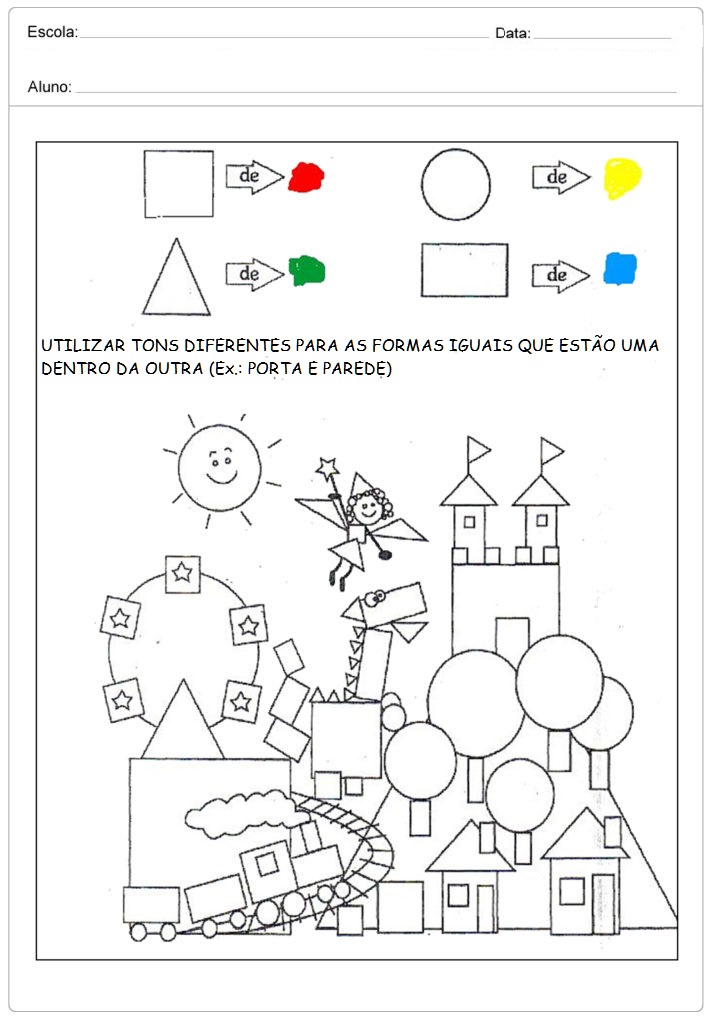 Escola: Data:

Aluno:

de de

de de

UTILIZAR TONS DIFERENTES PARA AS FORMAS IGUAIS QUE ESTÃO UMA DENTRO DA OUTRA (Ex.: PORTA E PAREDE)