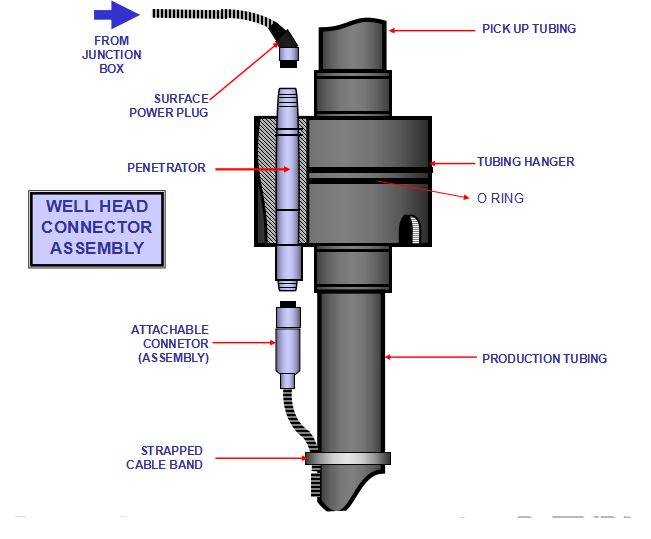 FROM JUNCTION BOX

PICK UP TUBING

SURFACE POWER PLUG

PENETRATOR

TUBING HANGER

O RING

WELL HEAD CONNECTOR ASSEMBLY

ATTACHABLE CONNETOR (ASSEMBLY)

PRODUCTION TUBING

STRAPPED CABLE BAND