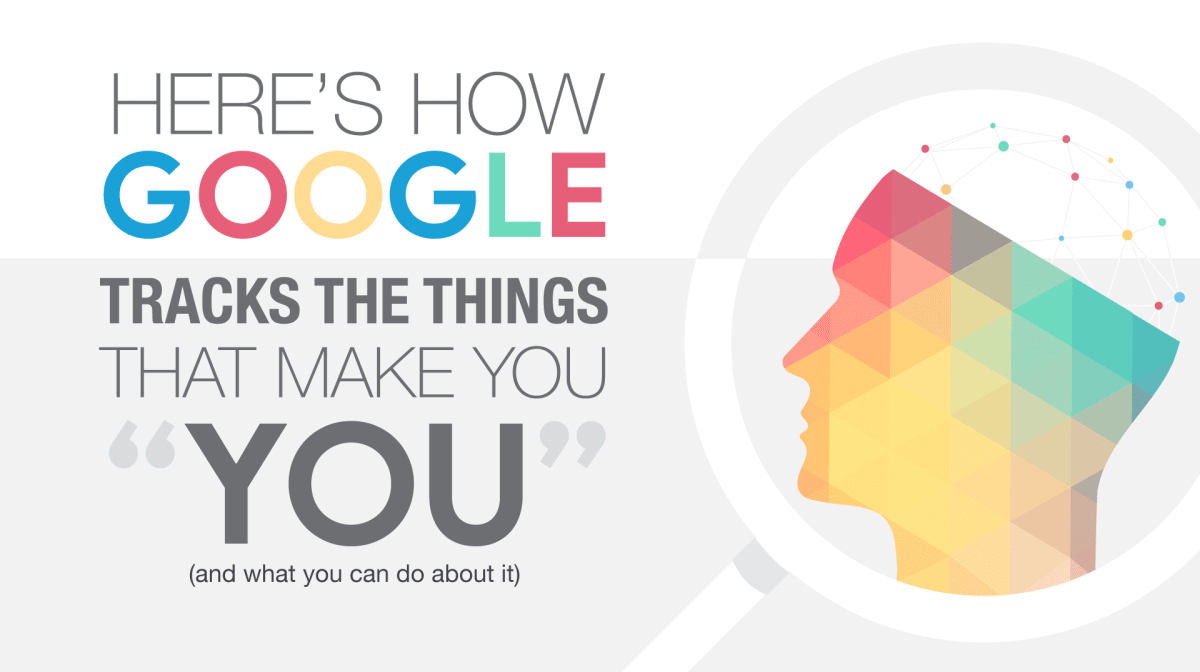 HERE'S HOW
GOOGLE
TRACKS THE THINGS
THAT MAKE YOU
"YOU"
(and what you can do about it)