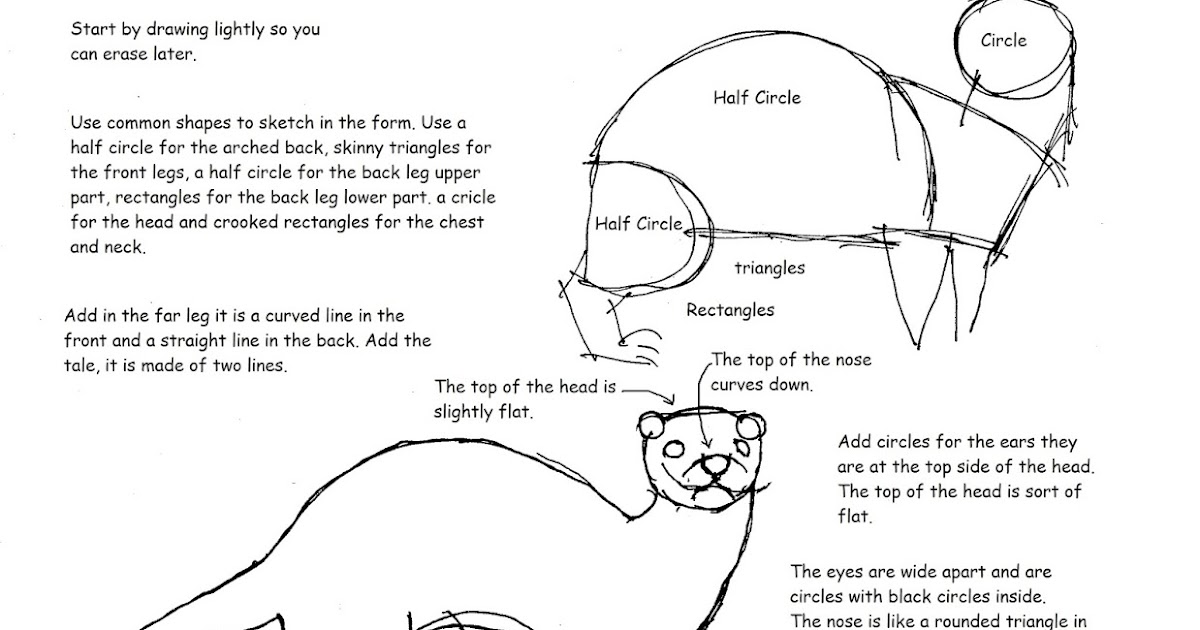 Start by drawing lightly so you can erase later.

Use common shapes to sketch in the form. Use a half circle for the arched back, skinny triangles for the front legs, a half circle for the back leg upper part, rectangles for the back leg lower part. a cricle for the head and crooked rectangles for the chest and neck.

Add in the far leg it is a curved line in the front and a straight line in the back. Add the tale, it is made of two lines.

Circle

Half Circle

Half Circle

triangles

Rectangles

The top of the head is slightly flat.

The top of the nose curves down.

Add circles for the ears they are at the top side of the head. The top of the head is sort of flat.

The eyes are wide apart and are circles with black circles inside. The nose is like a rounded triangle in