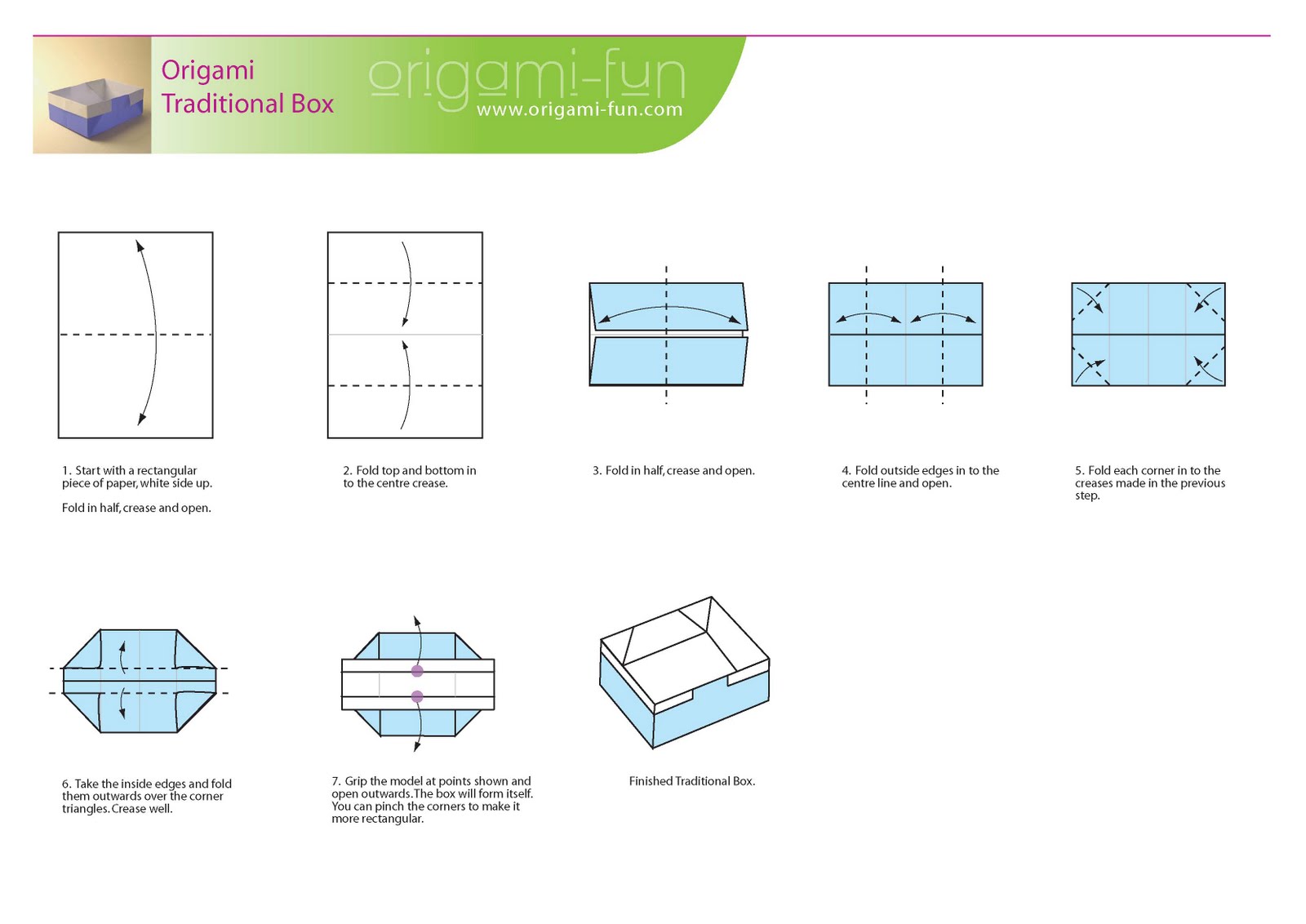 Origami
Traditional Box

origami-fun
www.origami-fun.com

1. Start with a rectangular piece of paper, white side up.

Fold in half, crease and open.

2. Fold top and bottom in to the centre crease.

3. Fold in half, crease and open.

4. Fold outside edges in to the centre line and open.

5. Fold each corner in to the creases made in the previous step.

6. Take the inside edges and fold them outwards over the corner triangles. Crease well.

7. Grip the model at points shown and open outwards. The box will form itself. You can pinch the corners to make it more rectangular.

Finished Traditional Box.