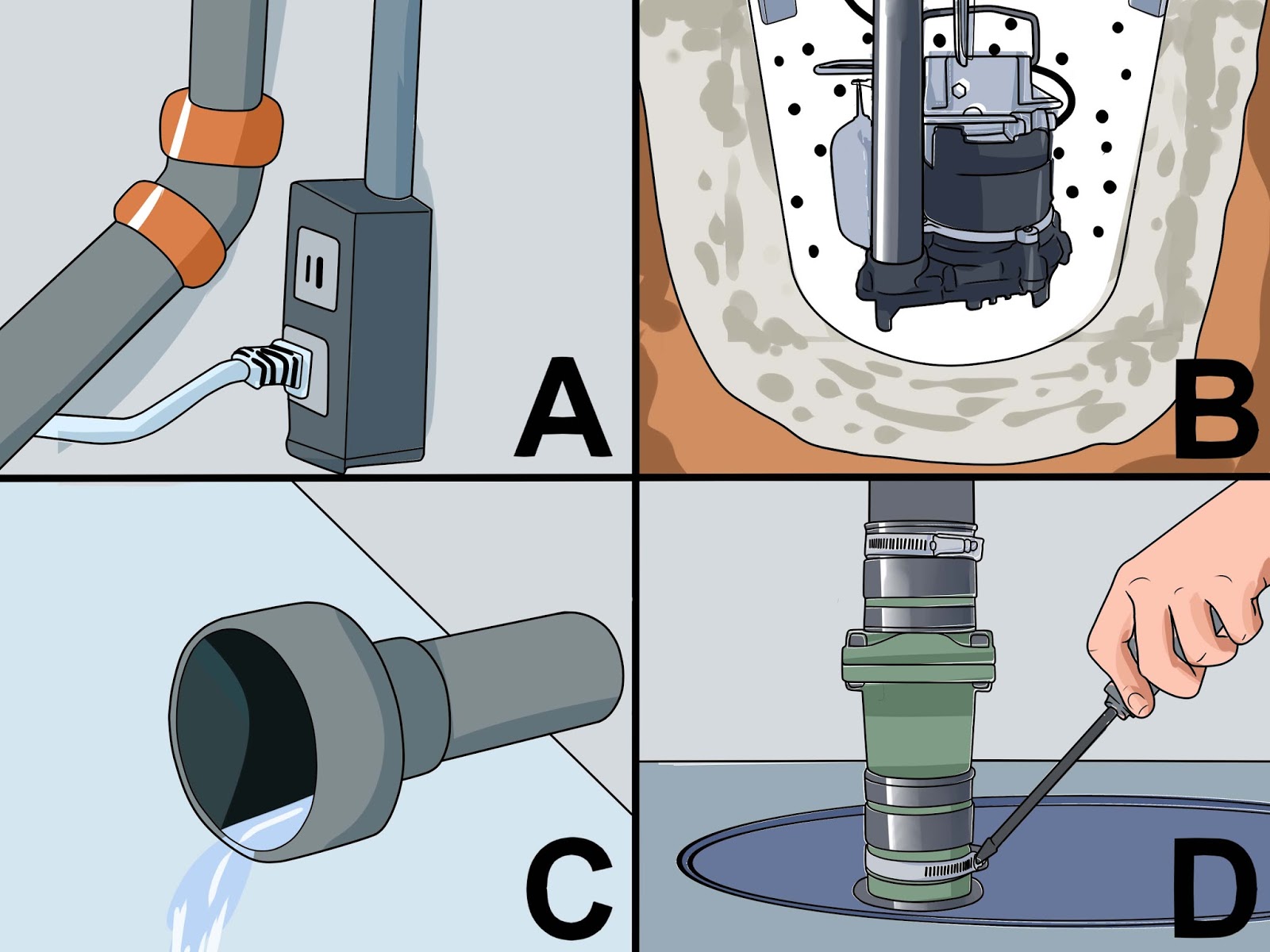 A

B

C

D