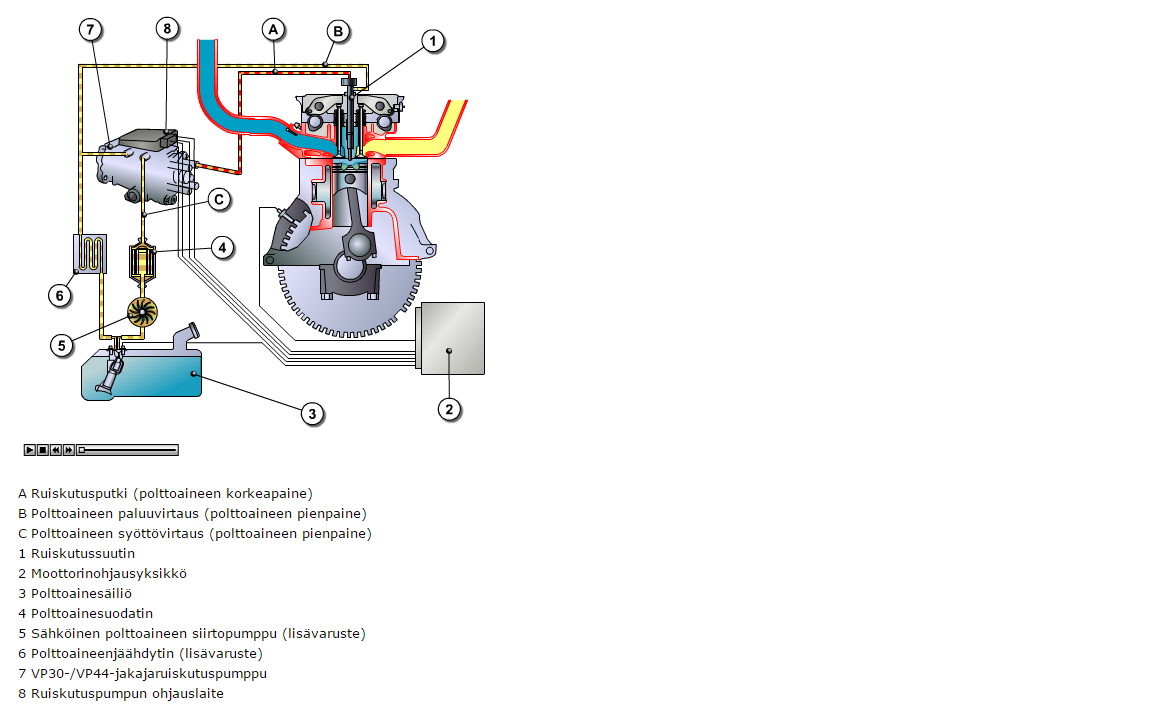 7
8
A
B
1
C
4
6
5
3
2

A Ruiskutusputki (polttoaineen korkeapaine)
B Polttoaineen paluuvirtaus (polttoaineen pienpaine)
C Polttoaineen syöttövirtaus (polttoaineen pienpaine)
1 Ruiskutussuutin
2 Moottorinohjausyksikkö
3 Polttoainesäiliö
4 Polttoainesuodatin
5 Sähköinen polttoaineen siirtopumppu (lisävaruste)
6 Polttoaineenjäähdytin (lisävaruste)
7 VP30-/VP44-jakajaruiskutuspumppu
8 Ruiskutuspumpun ohjauslaite