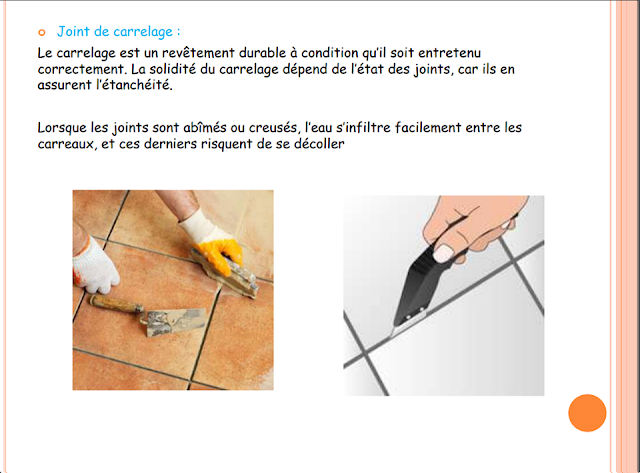 Joint de carrelage :

Le carrelage est un revêtement durable à condition qu'il soit entretenu correctement. La solidité du carrelage dépend de l'état des joints, car ils en assurent l'étanchéité.

Lorsque les joints sont abîmés ou creusés, l'eau s'infiltre facilement entre les carreaux, et ces derniers risquent de se décoller