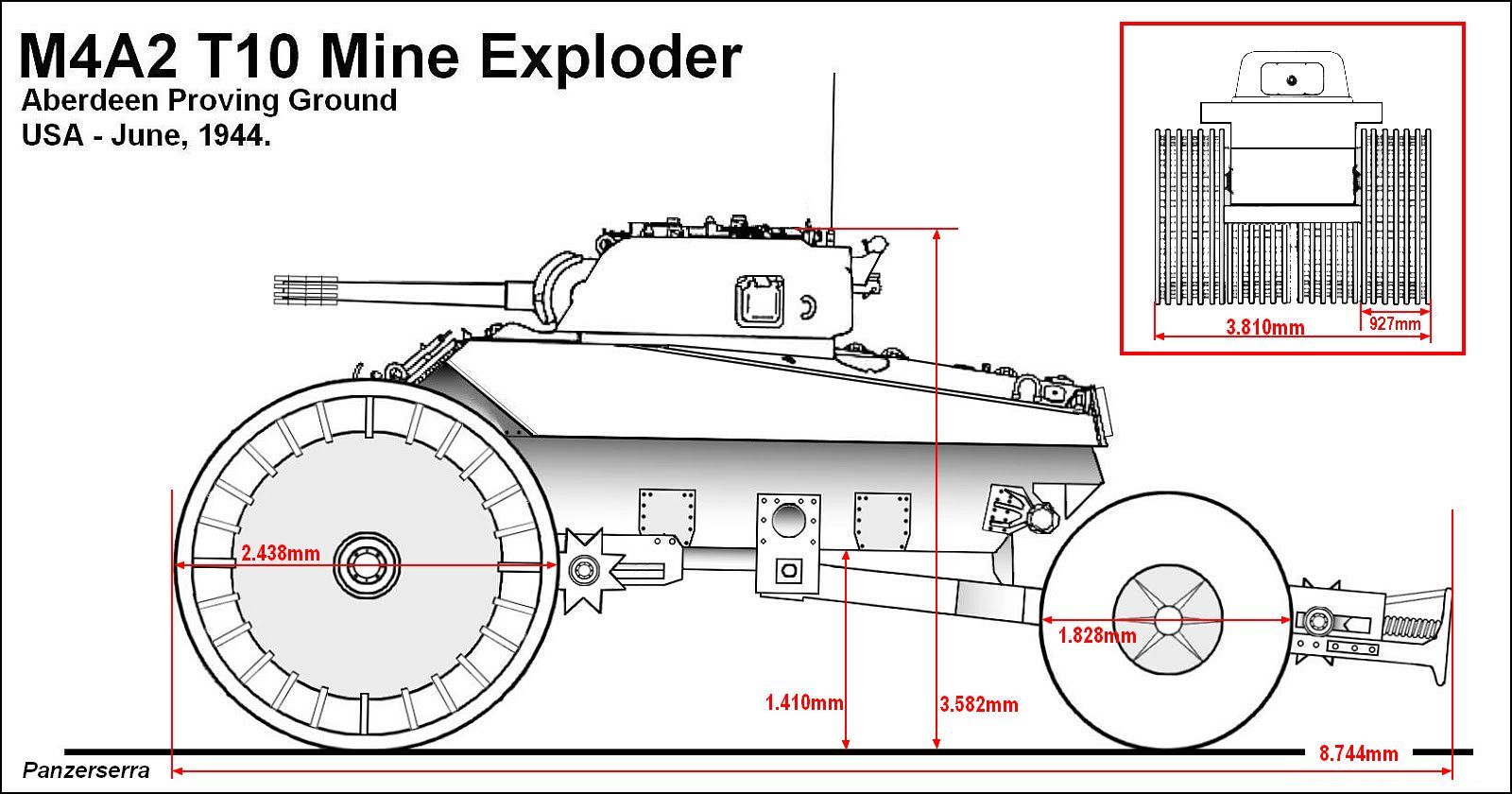 M4A2 T10 Mine Exploder
Aberdeen Proving Ground
USA - June, 1944.

3.810mm
927mm

2.438mm
1.828mm
1.410mm
3.582mm
8.744mm

Panzerserra