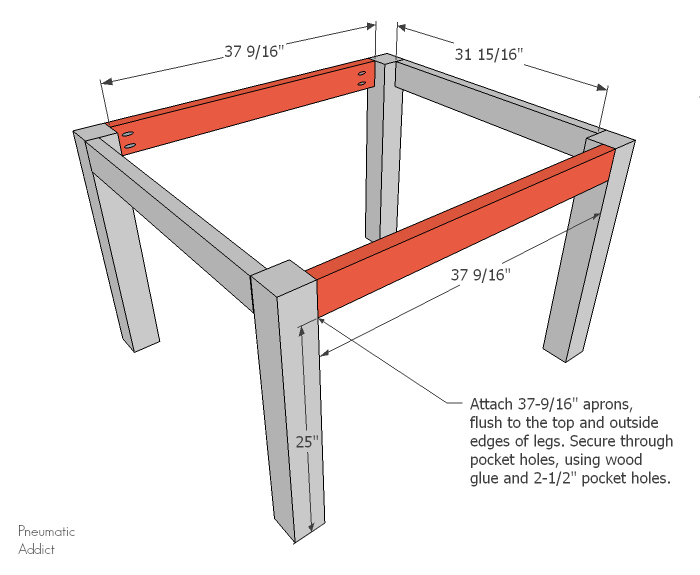 37 9/16"

31 15/16"

37 9/16"

25"

Attach 37-9/16" aprons, flush to the top and outside edges of legs. Secure through pocket holes, using wood glue and 2-1/2" pocket holes.

Pneumatic Addict