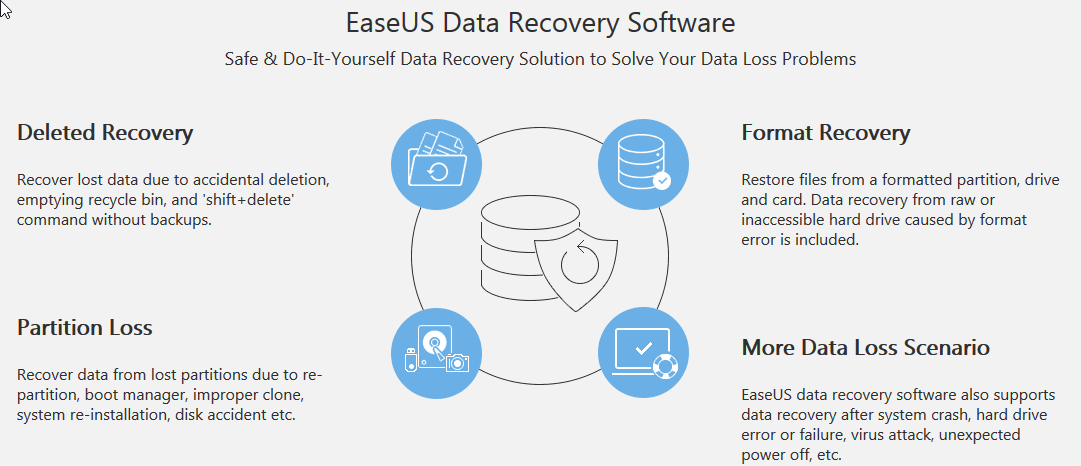 EaseUS Data Recovery Software

Safe & Do-It-Yourself Data Recovery Solution to Solve Your Data Loss Problems

Deleted Recovery

Recover lost data due to accidental deletion, emptying recycle bin, and 'shift+delete' command without backups.

Partition Loss

Recover data from lost partitions due to re-partition, boot manager, improper clone, system re-installation, disk accident etc.

Format Recovery

Restore files from a formatted partition, drive and card. Data recovery from raw or inaccessible hard drive caused by format error is included.

More Data Loss Scenario

EaseUS data recovery software also supports data recovery after system crash, hard drive error or failure, virus attack, unexpected power off, etc.