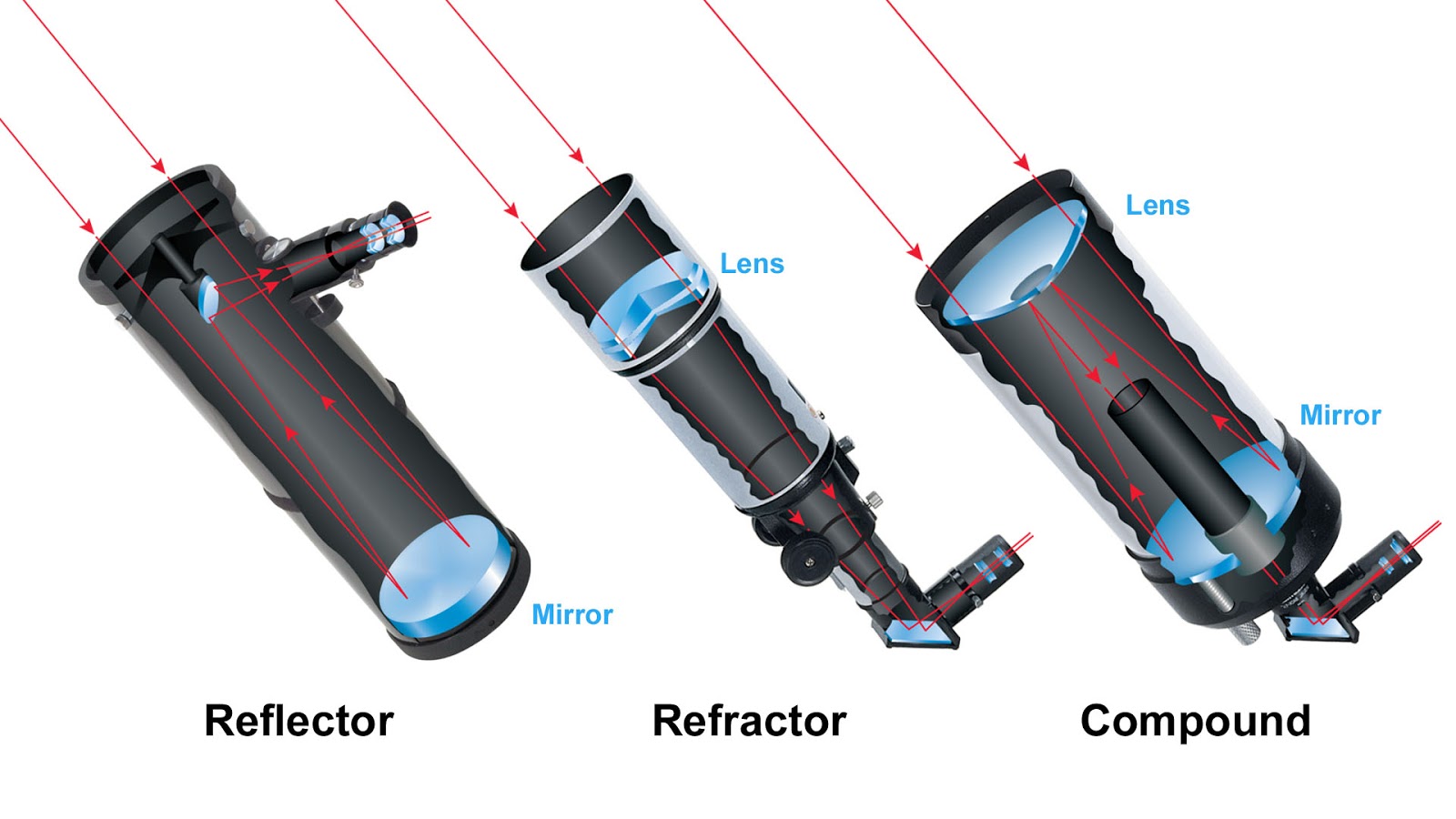 Mirror

Reflector

Lens

Refractor

Lens

Mirror

Compound