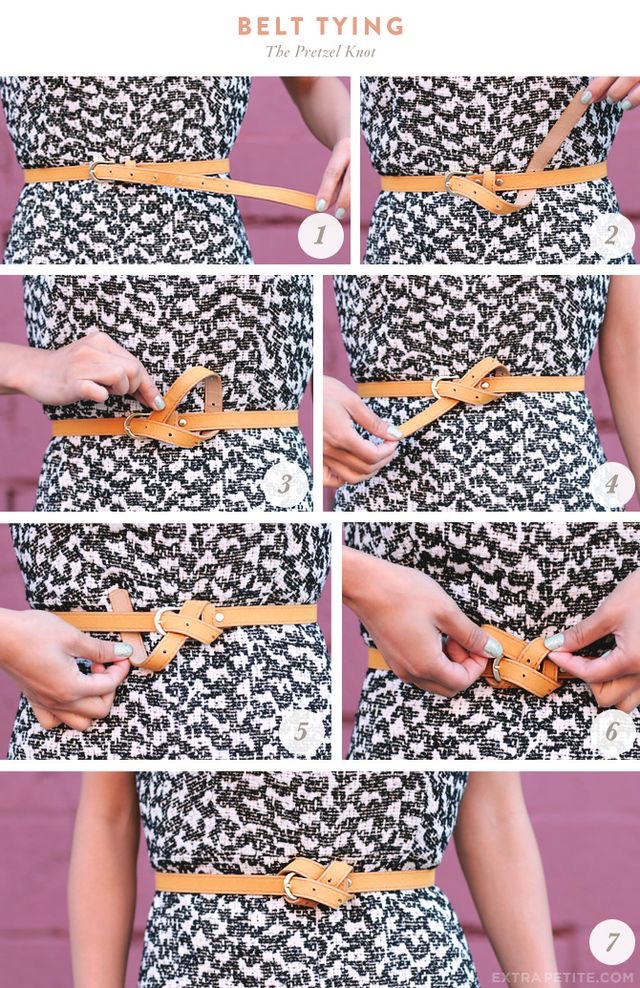 BELT TYING
The Pretzel Knot

1

2

3

4

5

6

7

EXTRAPETITE.COM