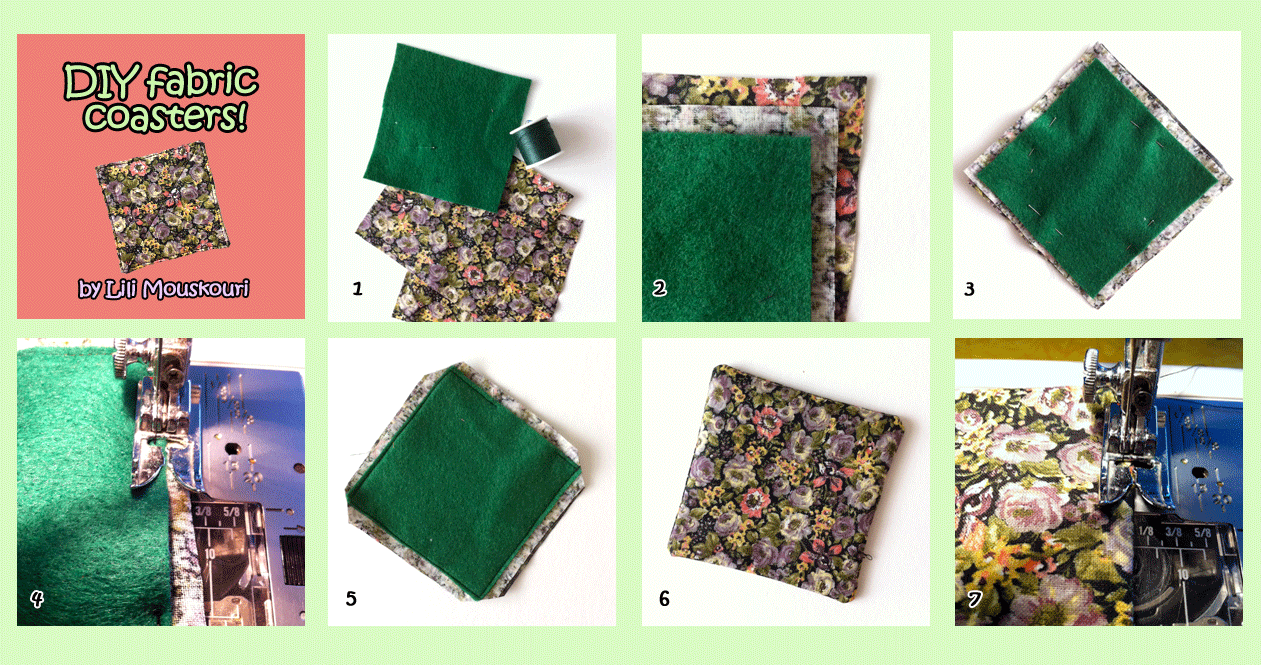 DIY fabric coasters!

by Lili Mouskouri

1

2

3

4

3/8 5/8

10

5

6

7

1/8 3/8 5/8

10