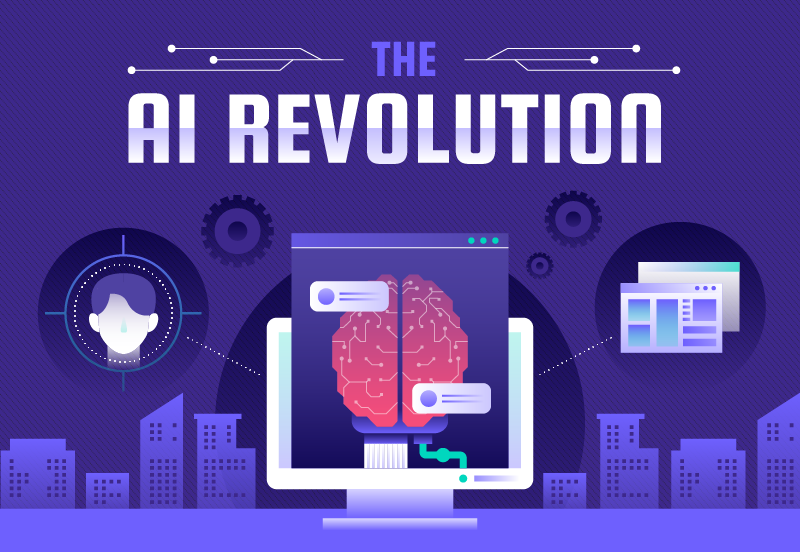 THE
AI REVOLUTION