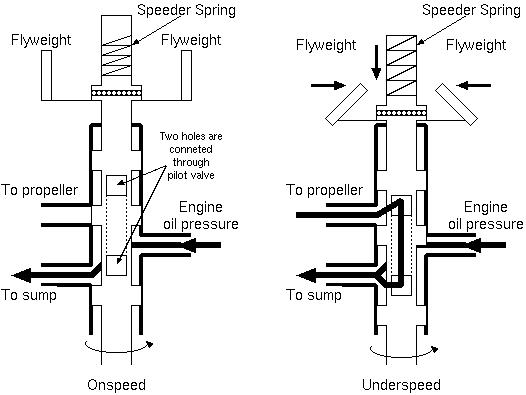 Speeder Spring

Flyweight

Flyweight

Two holes are conneted through pilot valve

To propeller

Engine oil pressure

To sump

Onspeed

Speeder Spring

Flyweight

Flyweight

To propeller

Engine oil pressure

To sump

Underspeed