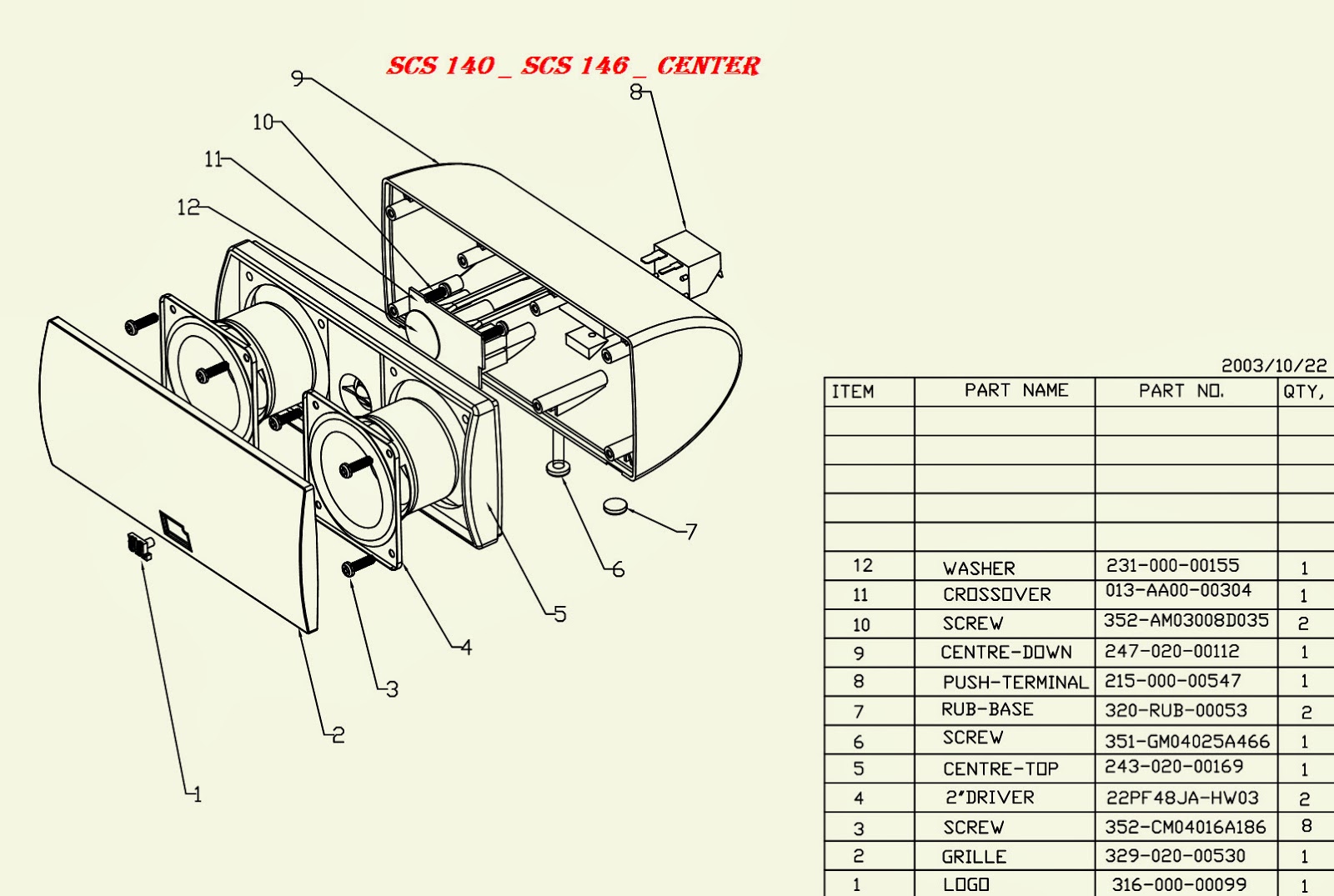 SCS 140 _ SCS 146 _ CENTER

9
8
10
11
12
7
6
5
4
3
2
1

2003/10/22

| ITEM | PART NAME | PART NO. | QTY, |
|---|---|---|---|
| | | | |
| | | | |
| | | | |
| | | | |
| | | | |
| 12 | WASHER | 231-000-00155 | 1 |
| 11 | CROSSOVER | 013-AA00-00304 | 1 |
| 10 | SCREW | 352-AM03008D035 | 2 |
| 9 | CENTRE-DOWN | 247-020-00112 | 1 |
| 8 | PUSH-TERMINAL | 215-000-00547 | 1 |
| 7 | RUB-BASE | 320-RUB-00053 | 2 |
| 6 | SCREW | 351-GM04025A466 | 1 |
| 5 | CENTRE-TOP | 243-020-00169 | 1 |
| 4 | 2"DRIVER | 22PF48JA-HW03 | 2 |
| 3 | SCREW | 352-CM04016A186 | 8 |
| 2 | GRILLE | 329-020-00530 | 1 |
| 1 | LOGO | 316-000-00099 | 1 |