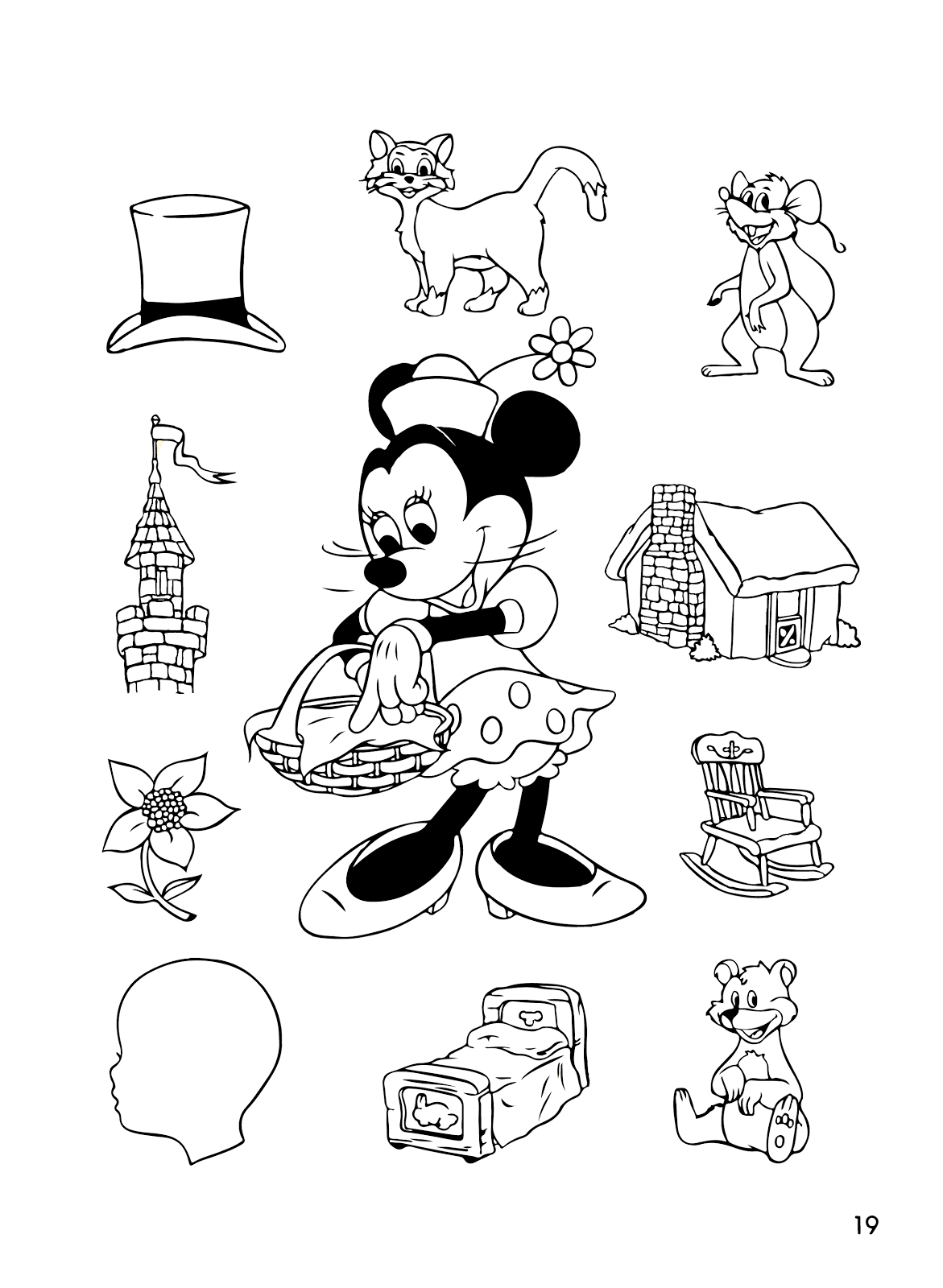 19