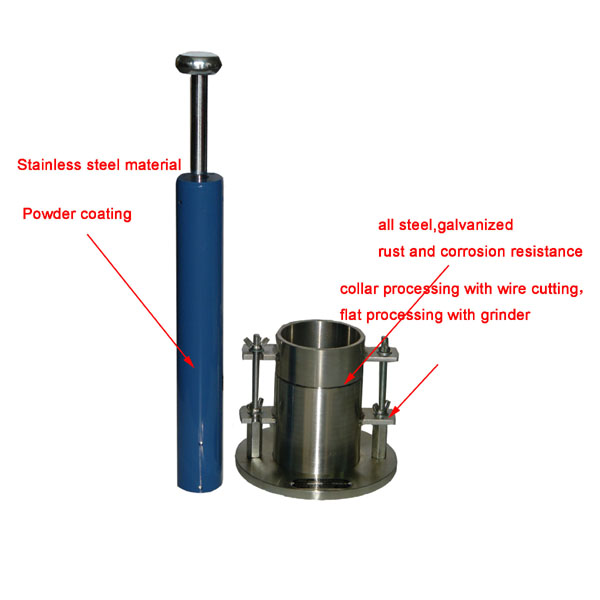 Stainless steel material

Powder coating

all steel,galvanized
rust and corrosion resistance

collar processing with wire cutting,
flat processing with grinder