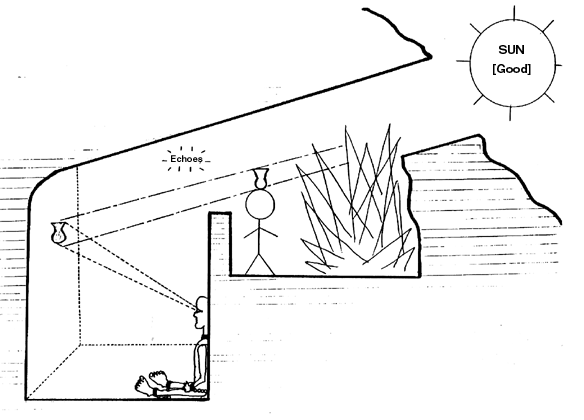 SUN
[Good]

Echoes