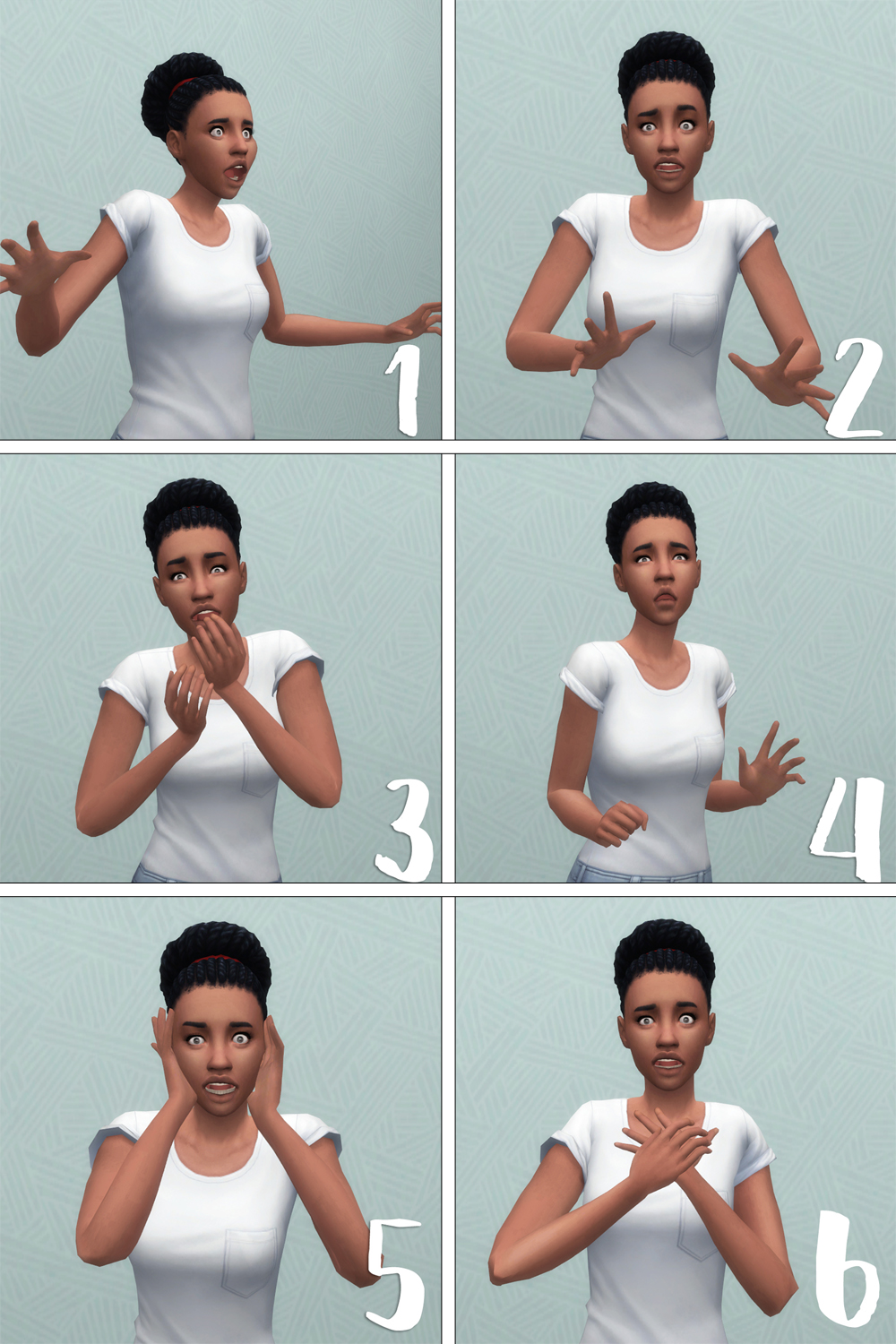 1

2

3

4

5

6