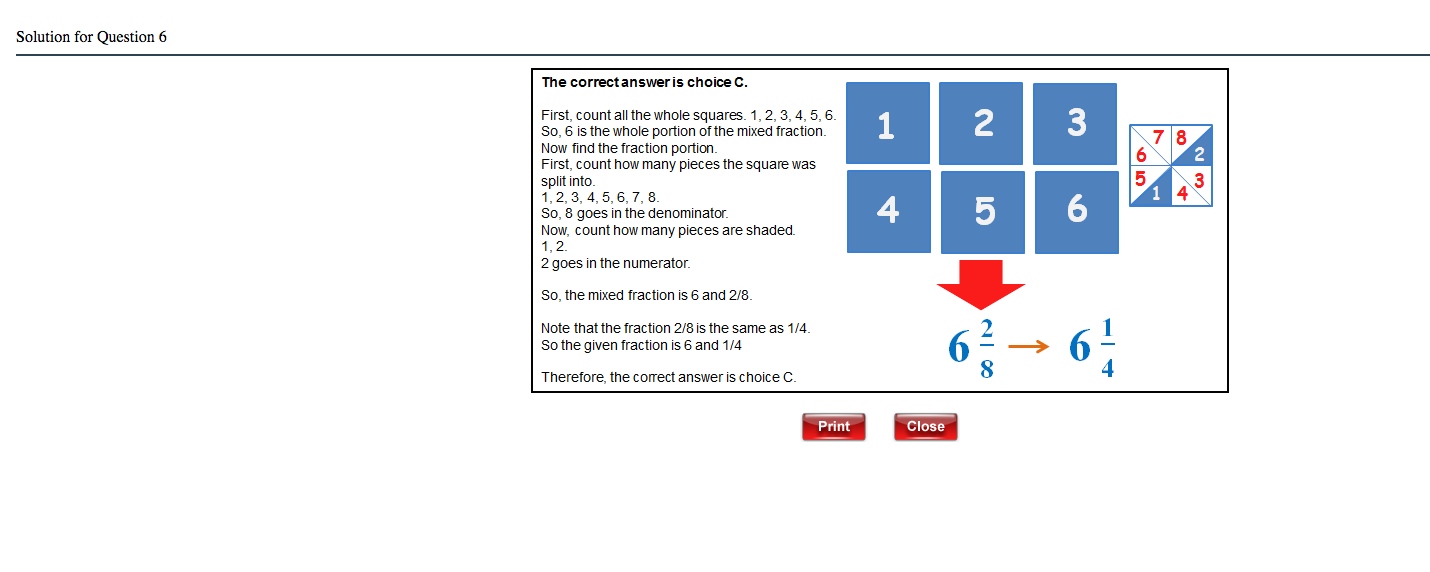 Solution for Question 6

The correct answer is choice C.

First, count all the whole squares. 1, 2, 3, 4, 5, 6.
So, 6 is the whole portion of the mixed fraction.
Now find the fraction portion.
First, count how many pieces the square was split into.
1, 2, 3, 4, 5, 6, 7, 8.
So, 8 goes in the denominator.
Now, count how many pieces are shaded.
1, 2.
2 goes in the numerator.

So, the mixed fraction is 6 and 2/8.

Note that the fraction 2/8 is the same as 1/4.
So the given fraction is 6 and 1/4

Therefore, the correct answer is choice C.

1 2 3
4 5 6

7 8
6 2
5 3
1 4

$6\frac{2}{8} \rightarrow 6\frac{1}{4}$

Print Close