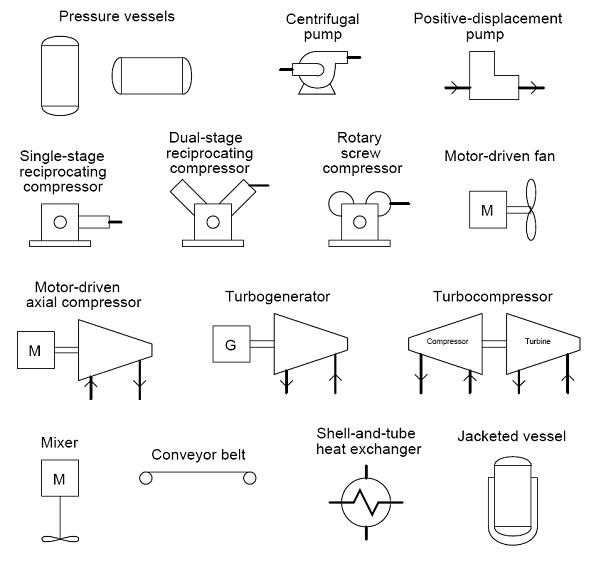 Pressure vessels

Centrifugal pump

Positive-displacement pump

Single-stage reciprocating compressor

Dual-stage reciprocating compressor

Rotary screw compressor

Motor-driven fan

M

Motor-driven axial compressor

M

Turbogenerator

G

Turbocompressor

Compressor

Turbine

Mixer

M

Conveyor belt

Shell-and-tube heat exchanger

Jacketed vessel